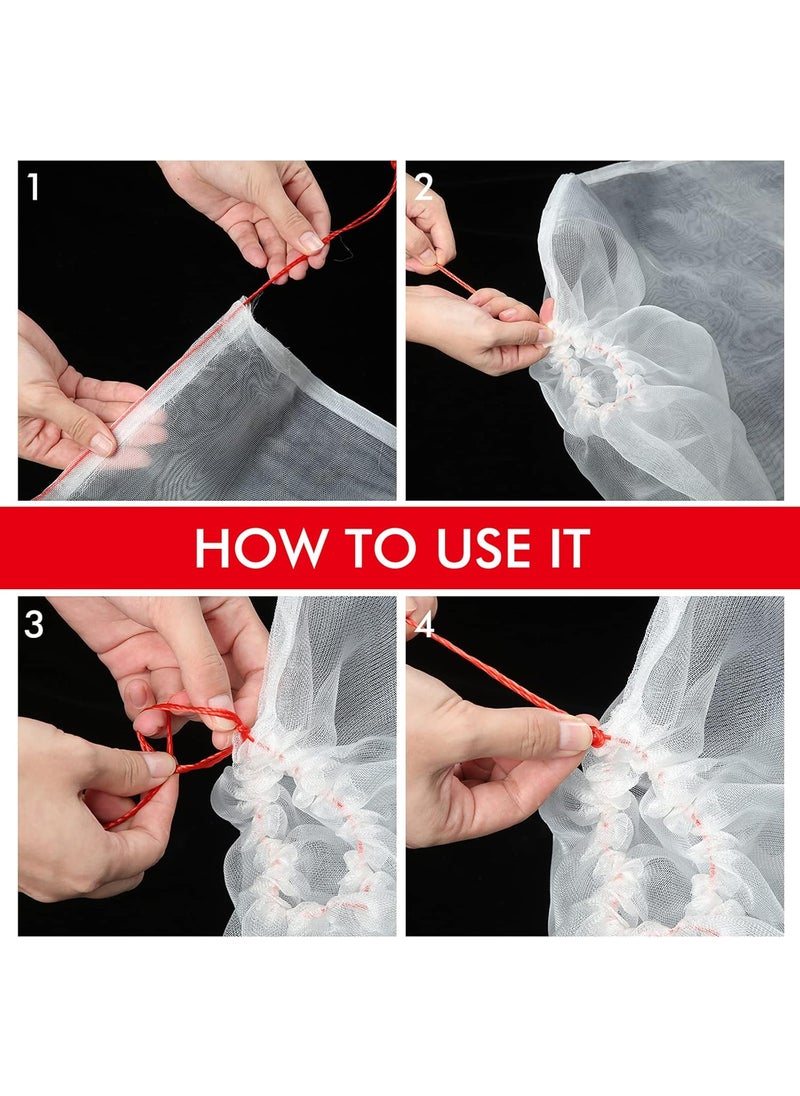 1

2

HOW TO USE IT

3

4