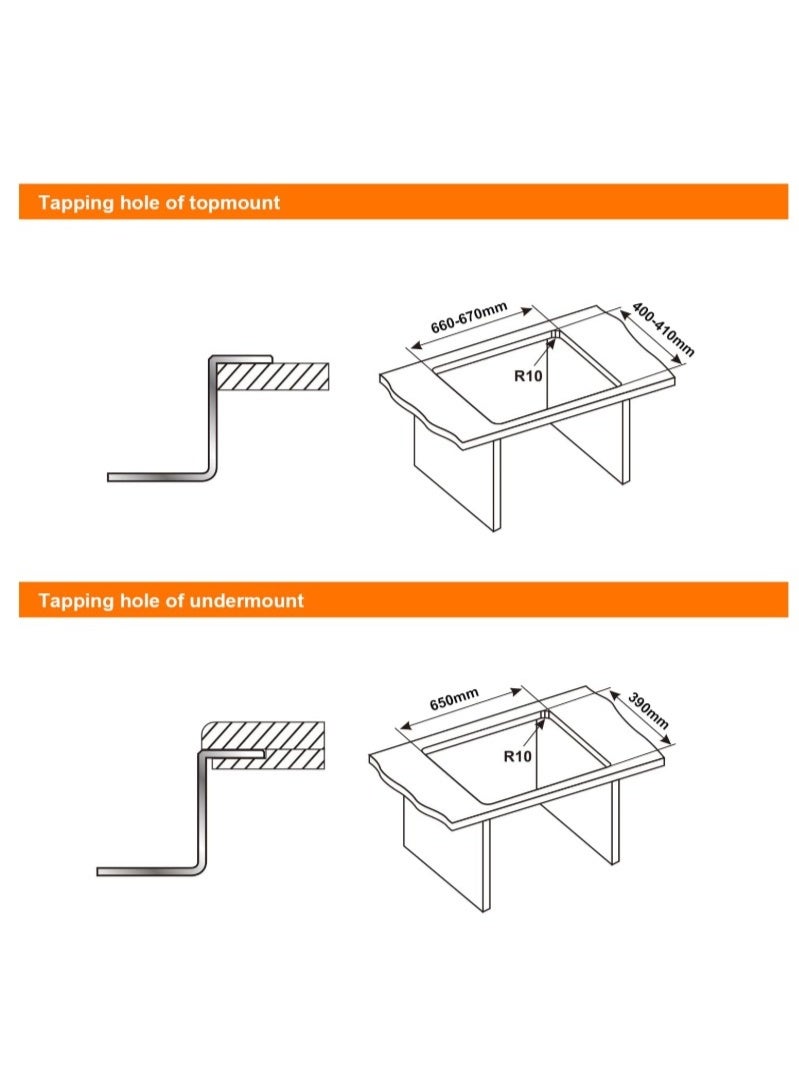 Tapping hole of topmount

660-670mm
400-410mm
R10

Tapping hole of undermount

650mm
390mm
R10