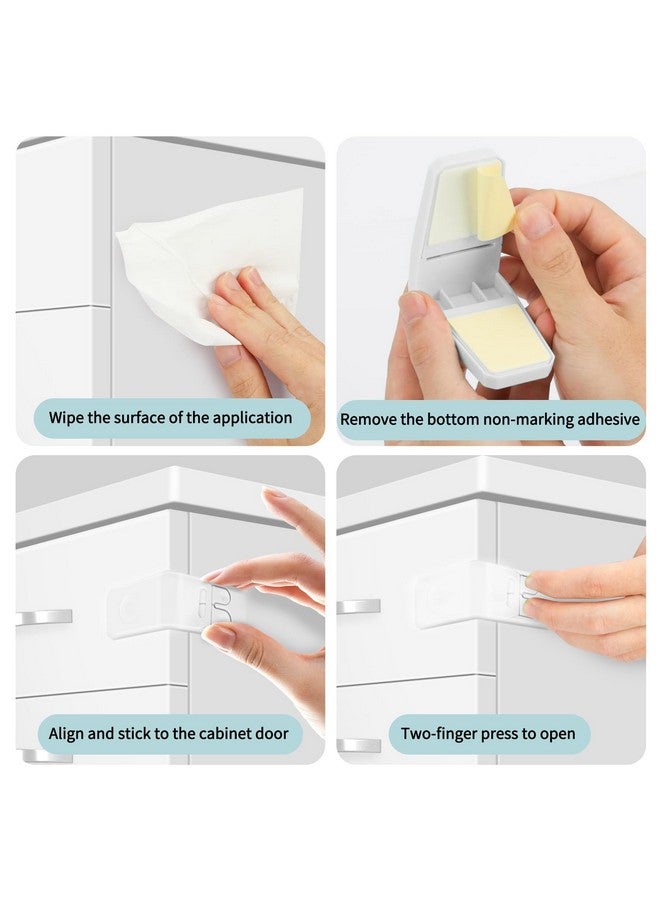 Wipe the surface of the application

Remove the bottom non-marking adhesive

Align and stick to the cabinet door

Two-finger press to open