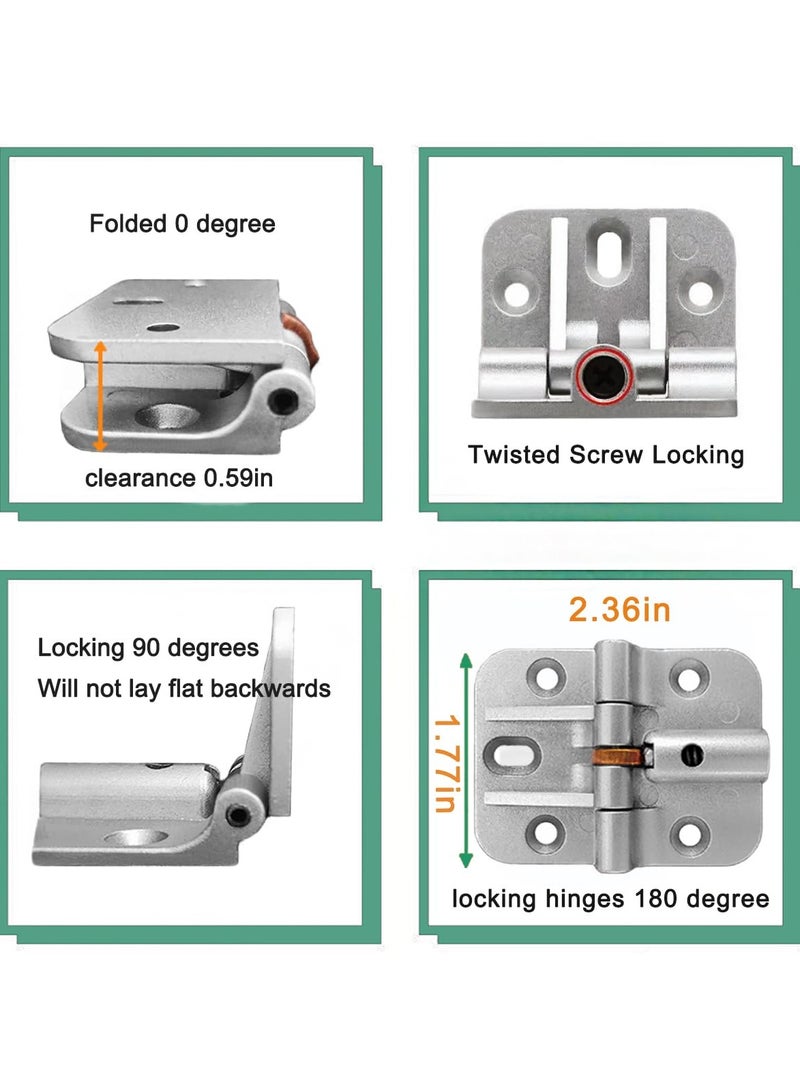 Folded 0 degree

clearance 0.59in

Twisted Screw Locking

Locking 90 degrees
Will not lay flat backwards

2.36in

1.77in

locking hinges 180 degree