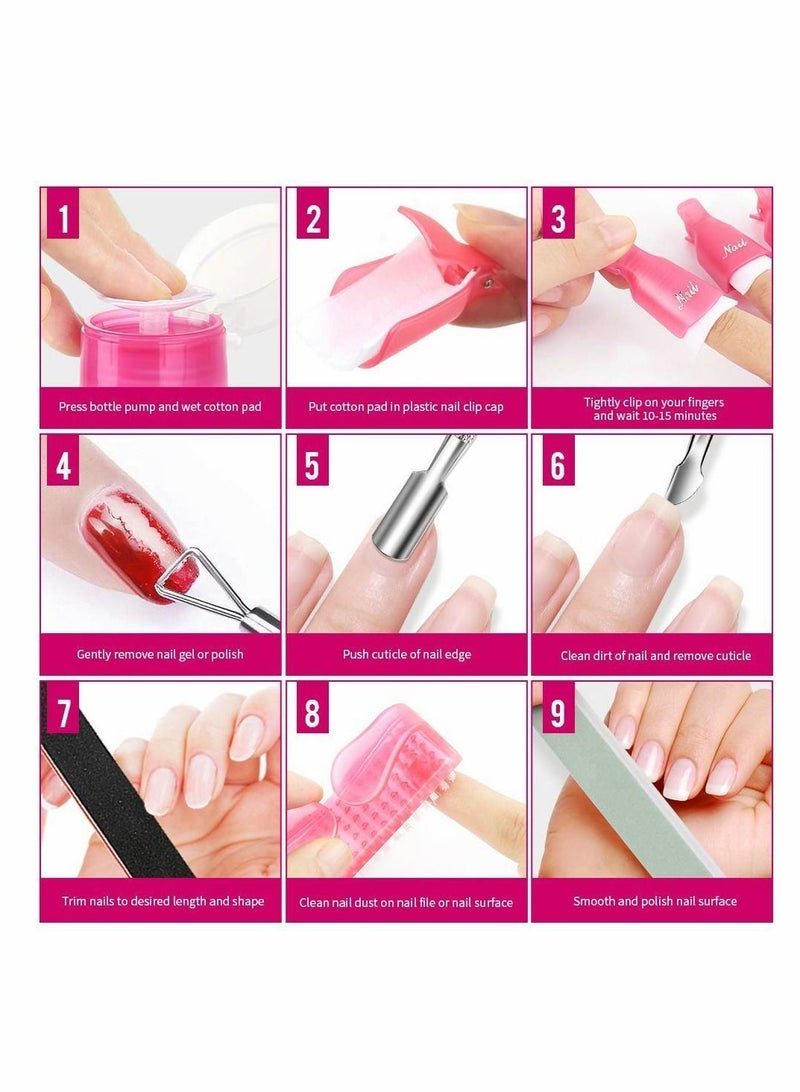 1
Press bottle pump and wet cotton pad

2
Put cotton pad in plastic nail clip cap

3
Nail
Nail
Tightly clip on your fingers and wait 10-15 minutes

4
Gently remove nail gel or polish

5
Push cuticle of nail edge

6
Clean dirt of nail and remove cuticle

7
Trim nails to desired length and shape

8
Clean nail dust on nail file or nail surface

9
Smooth and polish nail surface