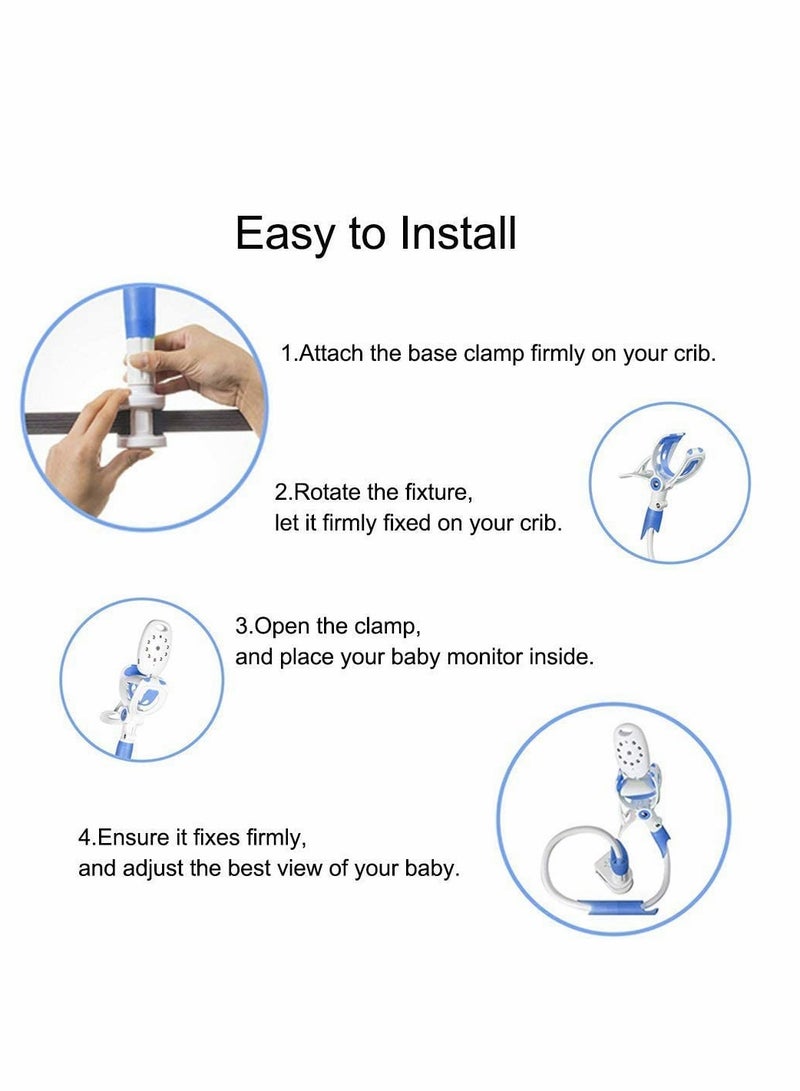 Easy to Install

1.Attach the base clamp firmly on your crib.

2.Rotate the fixture,
let it firmly fixed on your crib.

3.Open the clamp,
and place your baby monitor inside.

4.Ensure it fixes firmly,
and adjust the best view of your baby.