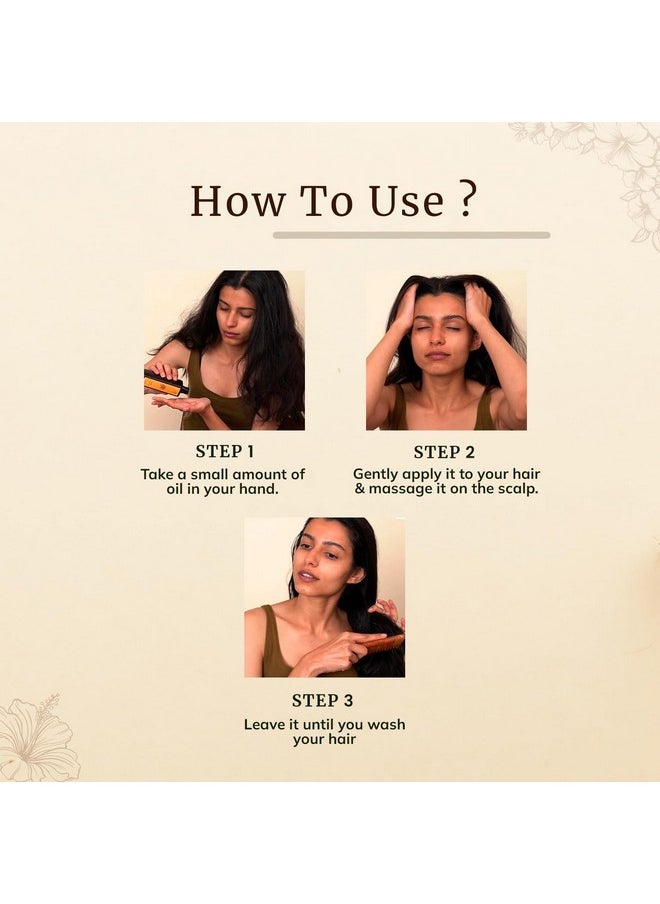 How To Use ?

STEP 1
Take a small amount of oil in your hand.

STEP 2
Gently apply it to your hair & massage it on the scalp.

STEP 3
Leave it until you wash your hair