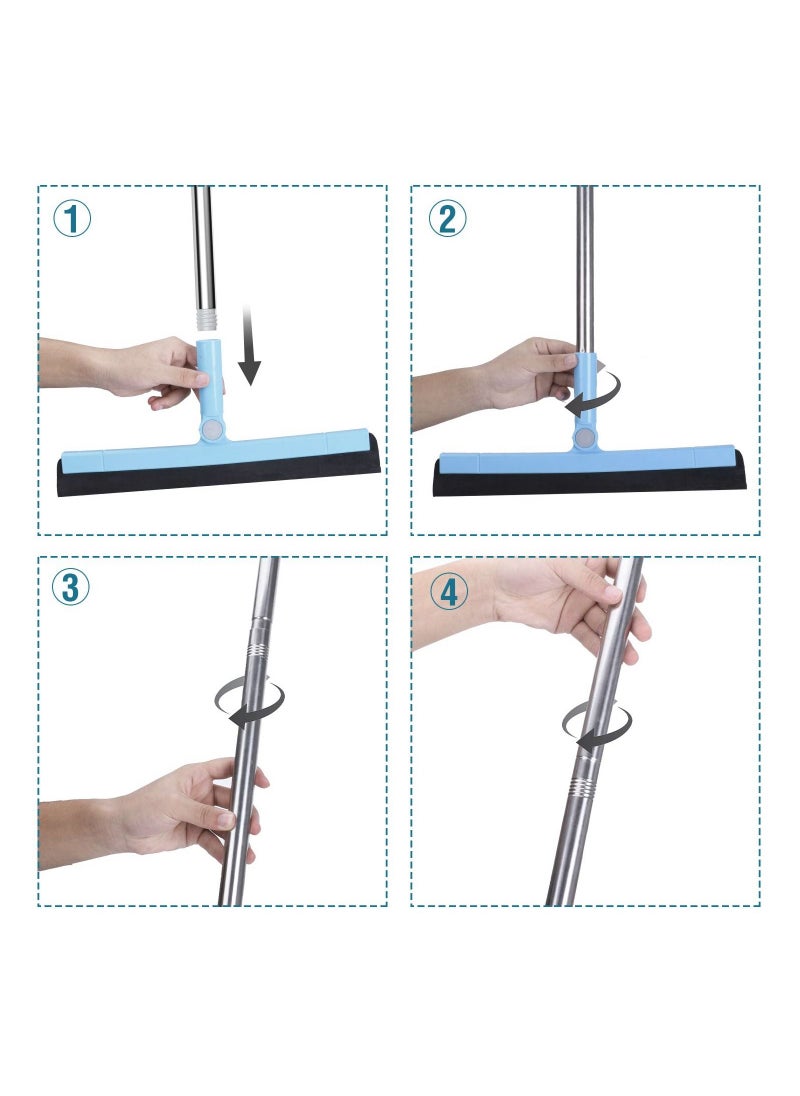 1

2

3

4