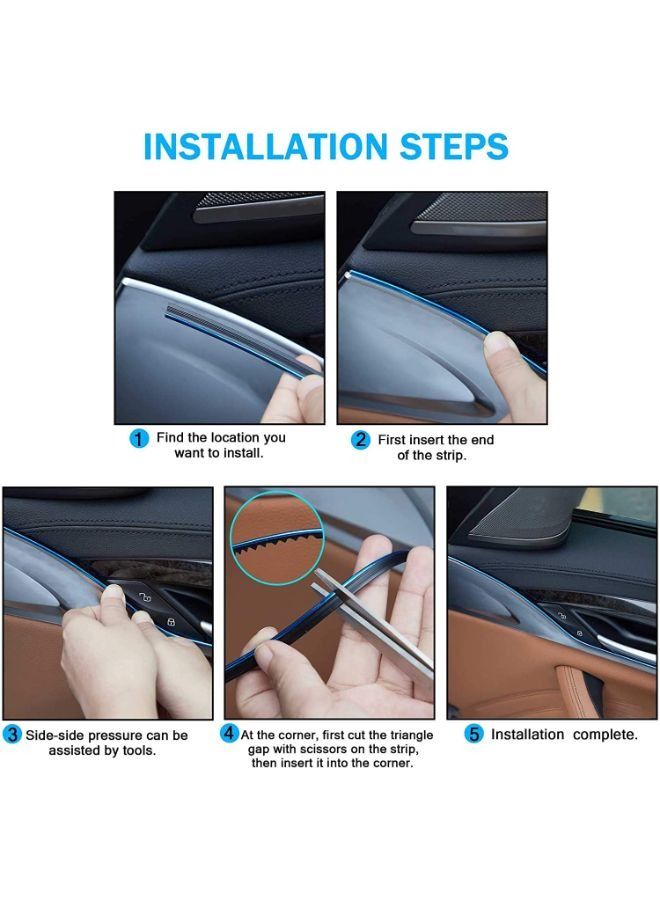 INSTALLATION STEPS

1 Find the location you want to install.

2 First insert the end of the strip.

3 Side-side pressure can be assisted by tools.

4 At the corner, first cut the triangle gap with scissors on the strip, then insert it into the corner.

5 Installation complete.