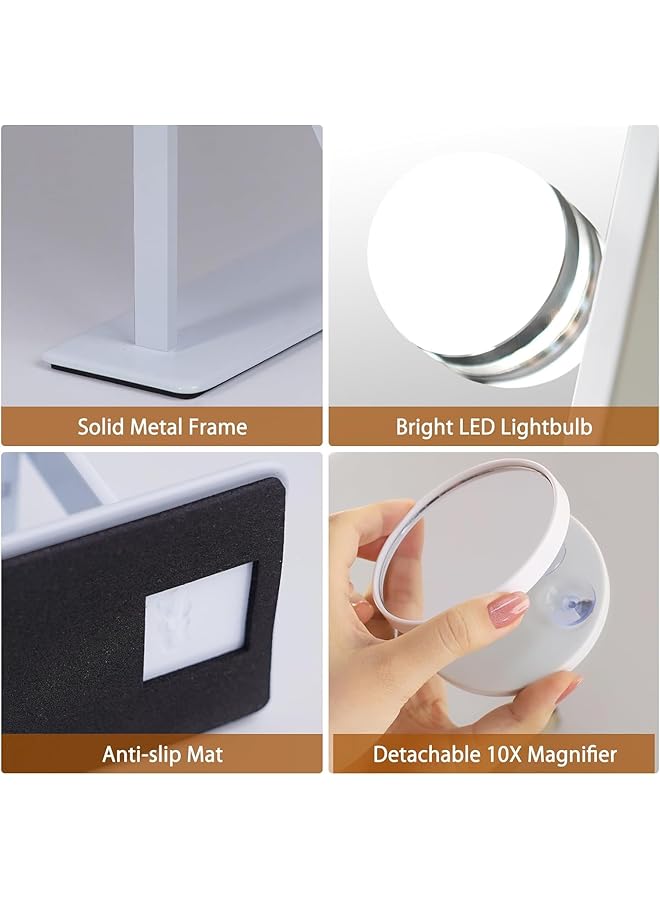 Solid Metal Frame

Bright LED Lightbulb

Anti-slip Mat

Detachable 10X Magnifier