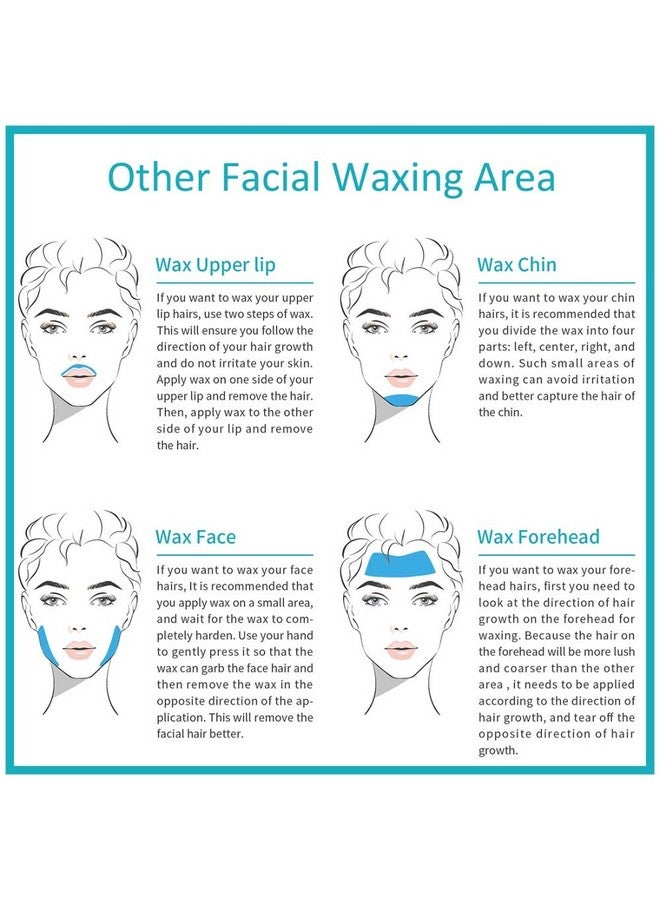 Other Facial Waxing Area

Wax Upper lip

If you want to wax your upper lip hairs, use two steps of wax. This will ensure you follow the direction of your hair growth and do not irritate your skin. Apply wax on one side of your upper lip and remove the hair. Then, apply wax to the other side of your lip and remove the hair.

Wax Chin

If you want to wax your chin hairs, it is recommended that you divide the wax into four parts: left, center, right, and down. Such small areas of waxing can avoid irritation and better capture the hair of the chin.

Wax Face

If you want to wax your face hairs, It is recommended that you apply wax on a small area, and wait for the wax to completely harden. Use your hand to gently press it so that the wax can garb the face hair and then remove the wax in the opposite direction of the application. This will remove the facial hair better.

Wax Forehead

If you want to wax your forehead hairs, first you need to look at the direction of hair growth on the forehead for waxing. Because the hair on the forehead will be more lush and coarser than the other area , it needs to be applied according to the direction of hair growth, and tear off the opposite direction of hair growth.