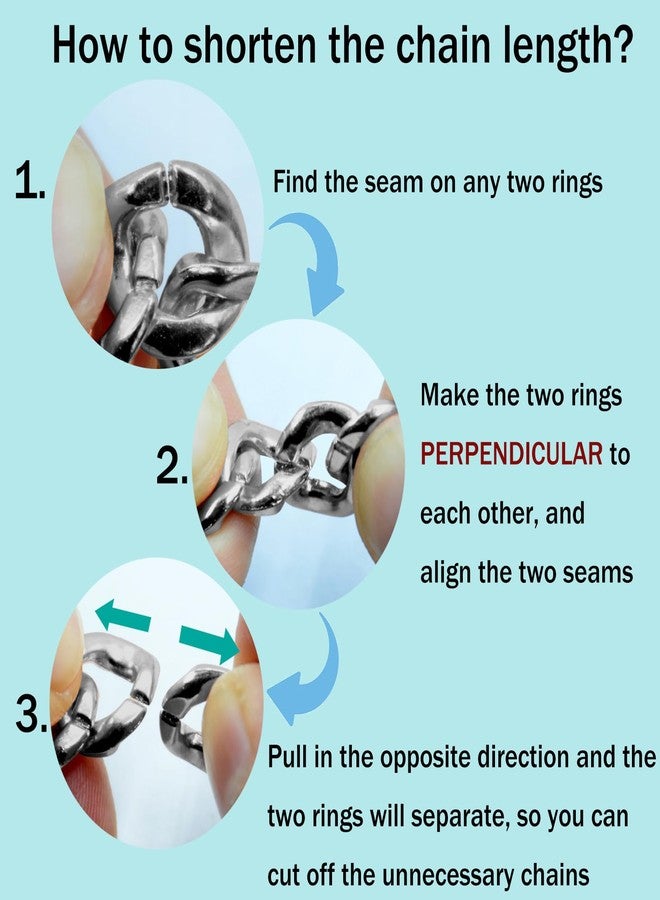 How to shorten the chain length?

1.

Find the seam on any two rings

2.

Make the two rings PERPENDICULAR to each other, and align the two seams

3.

Pull in the opposite direction and the two rings will separate, so you can cut off the unnecessary chains