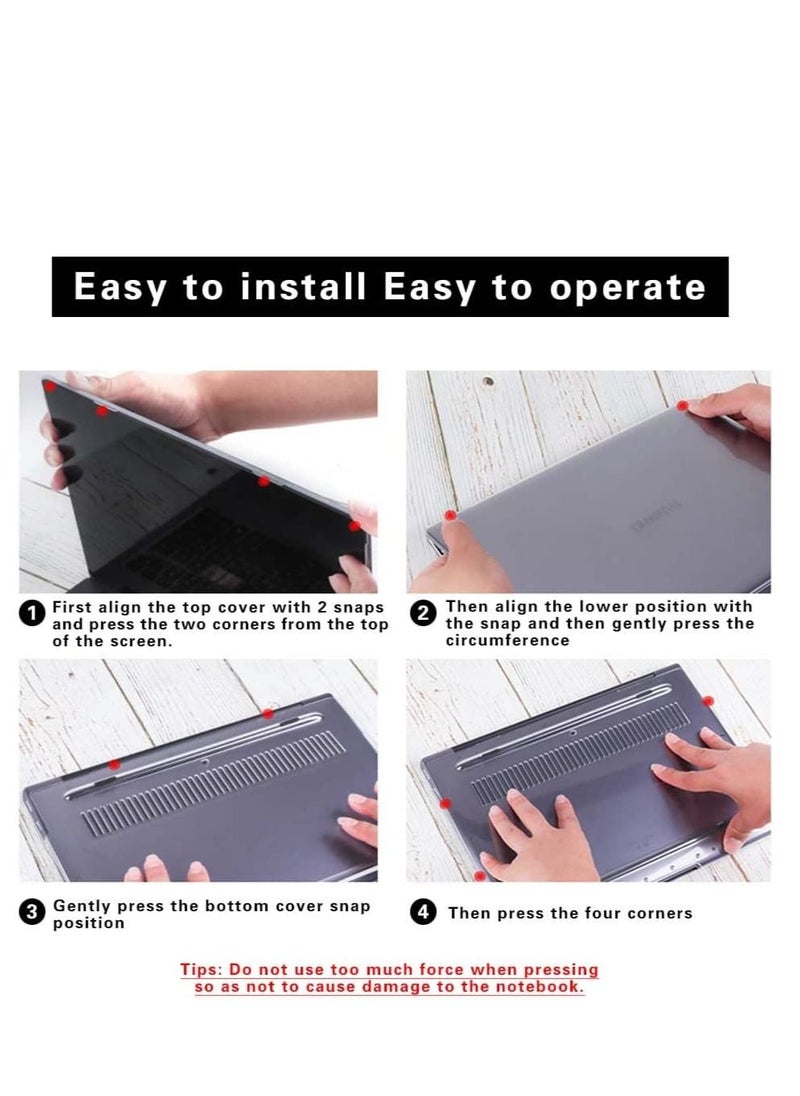 Easy to install Easy to operate

1 First align the top cover with 2 snaps and press the two corners from the top of the screen.

2 Then align the lower position with the snap and then gently press the circumference

3 Gently press the bottom cover snap position

4 Then press the four corners

Tips: Do not use too much force when pressing so as not to cause damage to the notebook.