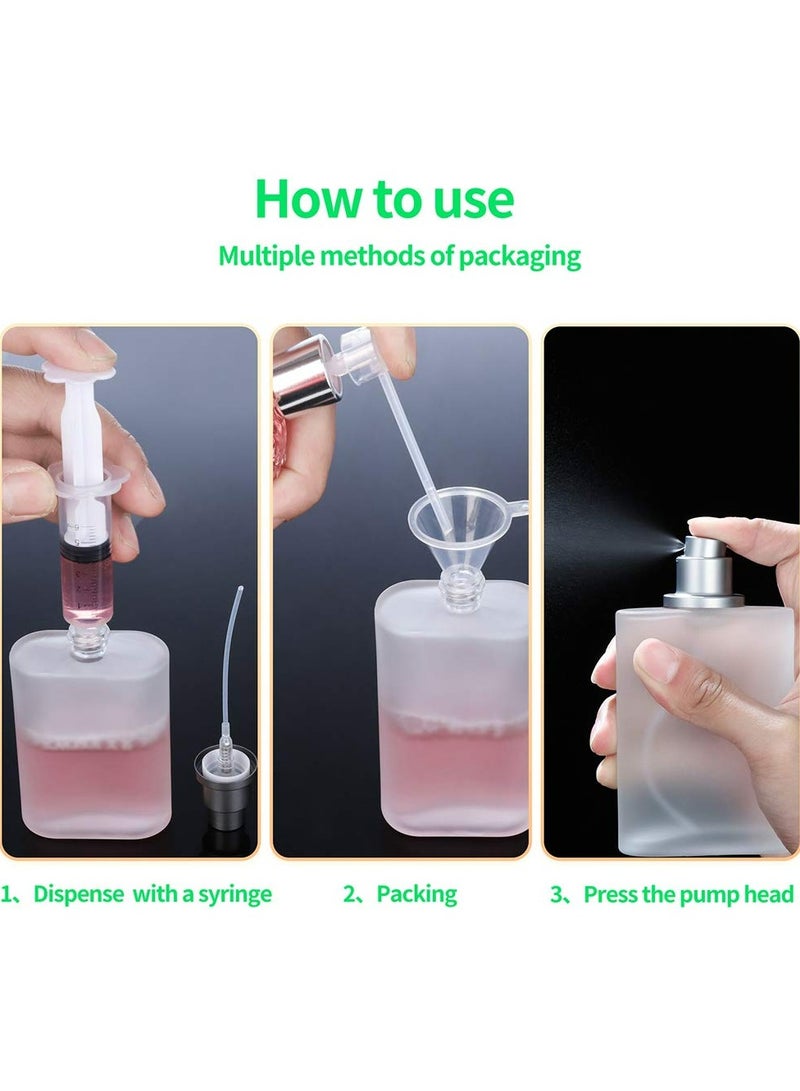 How to use

Multiple methods of packaging

1、Dispense with a syringe

2、Packing

3、Press the pump head