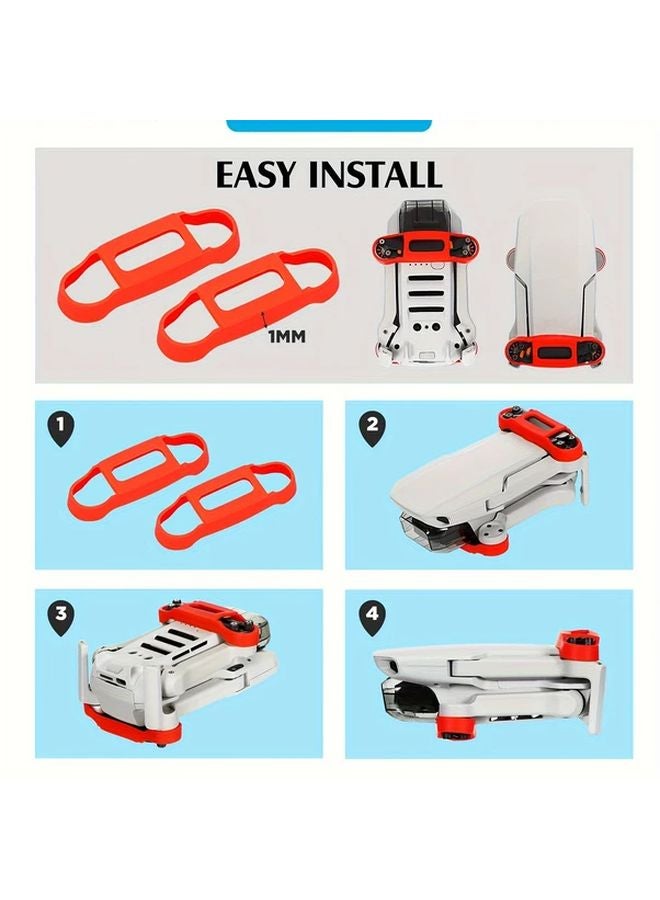 EASY INSTALL

1MM

1

2

3

4