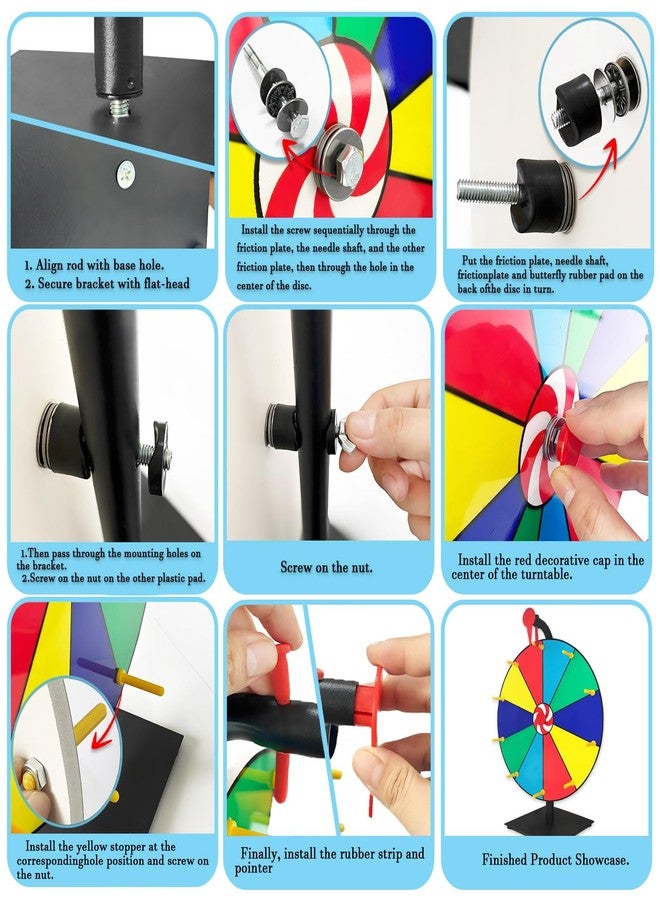 1. Align rod with base hole.
2. Secure bracket with flat-head

Install the screw sequentially through the friction plate, the needle shaft, and the other friction plate, then through the hole in the center of the disc.

Put the friction plate, needle shaft, frictionplate and butterfly rubber pad on the back ofthe disc in turn.

1.Then pass through the mounting holes on the bracket.
2.Screw on the nut on the other plastic pad.

Screw on the nut.

Install the red decorative cap in the center of the turntable.

Install the yellow stopper at the correspondinghole position and screw on the nut.

Finally, install the rubber strip and pointer

Finished Product Showcase.