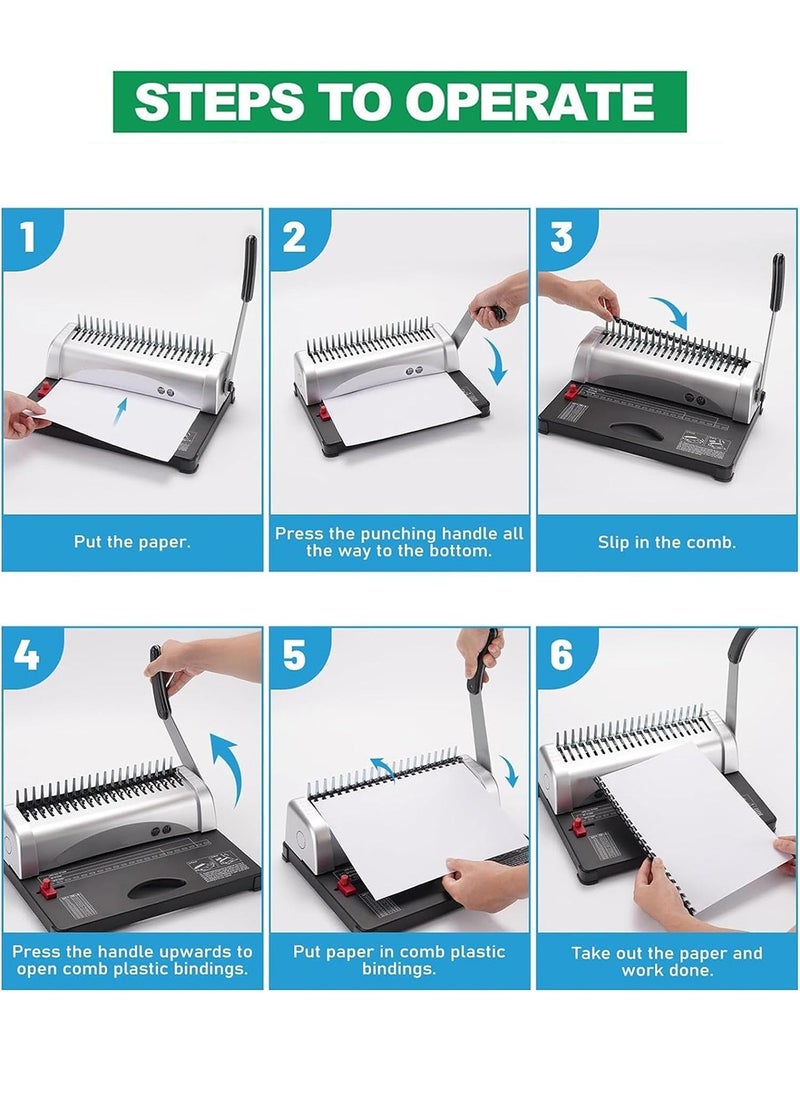 STEPS TO OPERATE

1

Put the paper.

2

Press the punching handle all the way to the bottom.

3

Slip in the comb.

4

Press the handle upwards to open comb plastic bindings.

5

Put paper in comb plastic bindings.

6

Take out the paper and work done.