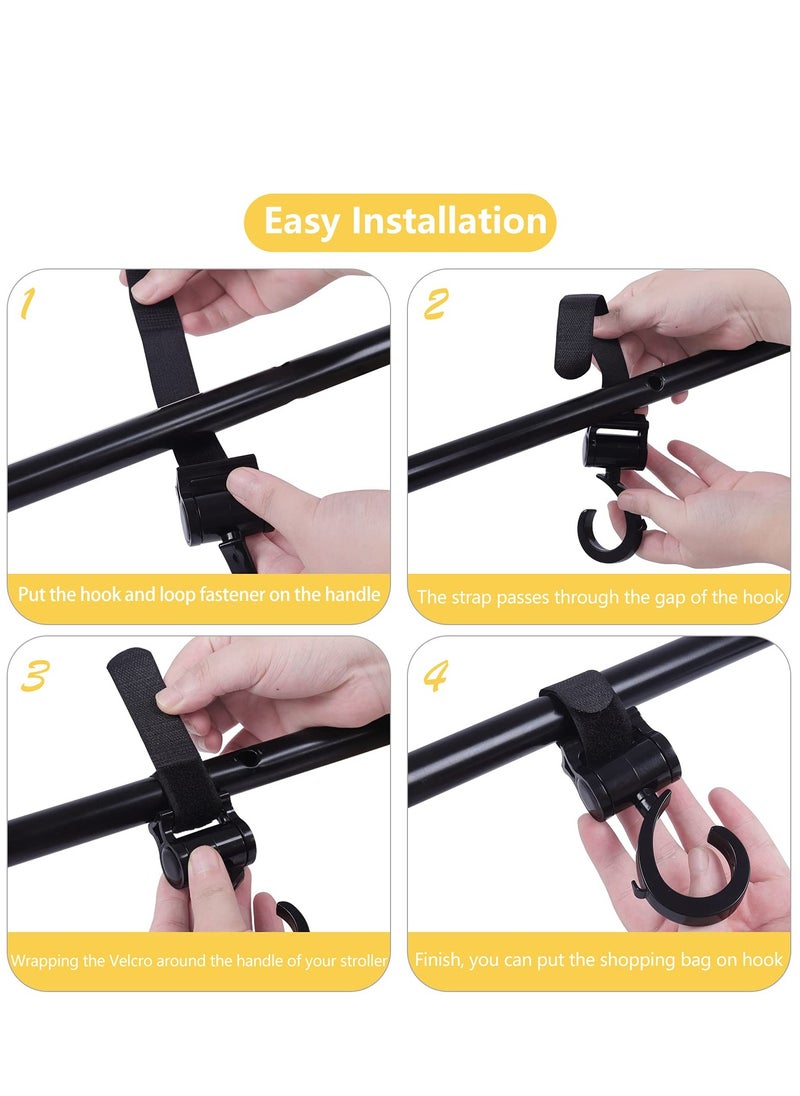 Easy Installation

1

Put the hook and loop fastener on the handle

2

The strap passes through the gap of the hook

3

Wrapping the Velcro around the handle of your stroller

4

Finish, you can put the shopping bag on hook