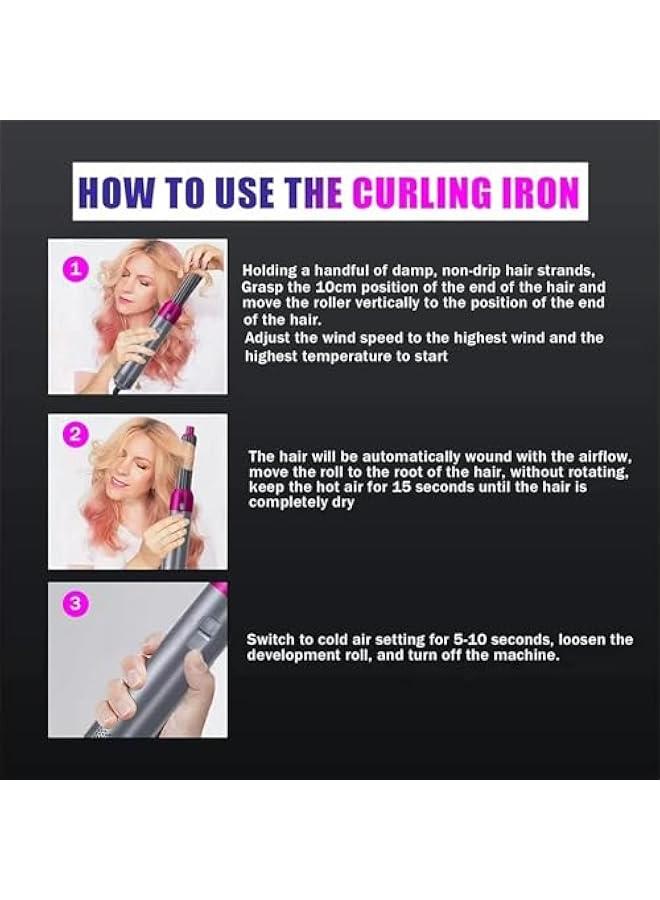 HOW TO USE THE CURLING IRON

1

Holding a handful of damp, non-drip hair strands, Grasp the 10cm position of the end of the hair and move the roller vertically to the position of the end of the hair.
Adjust the wind speed to the highest wind and the highest temperature to start

2

The hair will be automatically wound with the airflow, move the roll to the root of the hair, without rotating, keep the hot air for 15 seconds until the hair is completely dry

3

Switch to cold air setting for 5-10 seconds, loosen the development roll, and turn off the machine.