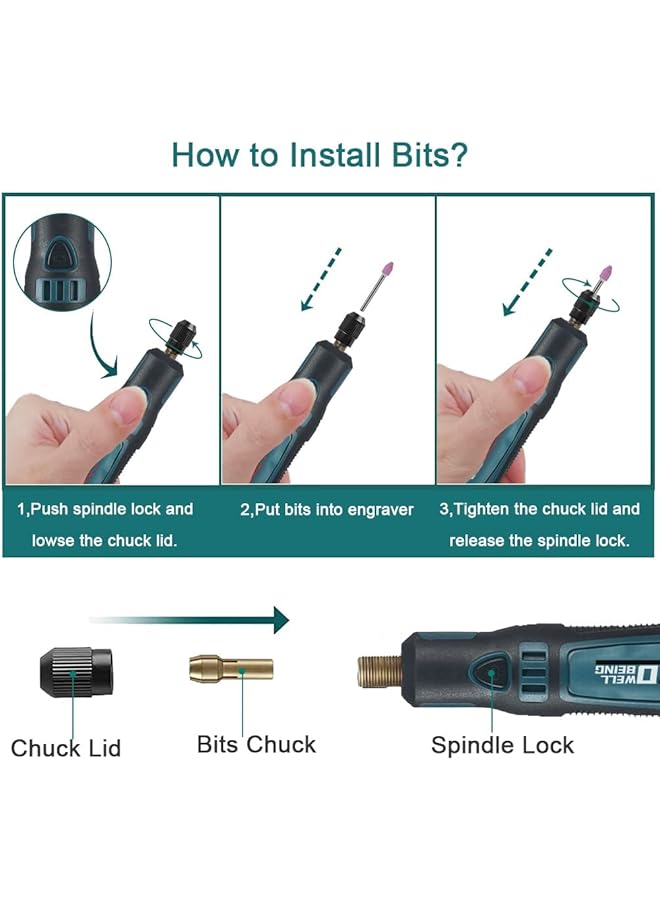 How to Install Bits?

1,Push spindle lock and lowse the chuck lid.

2,Put bits into engraver

3,Tighten the chuck lid and release the spindle lock.

Chuck Lid

Bits Chuck

Spindle Lock

DWELL BEING