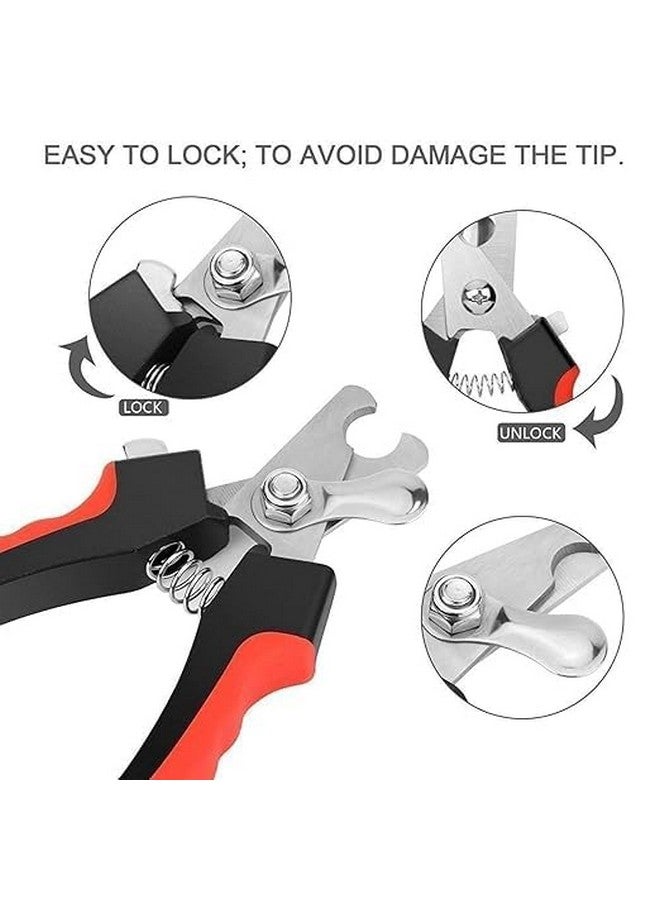 EASY TO LOCK; TO AVOID DAMAGE THE TIP.

LOCK

UNLOCK