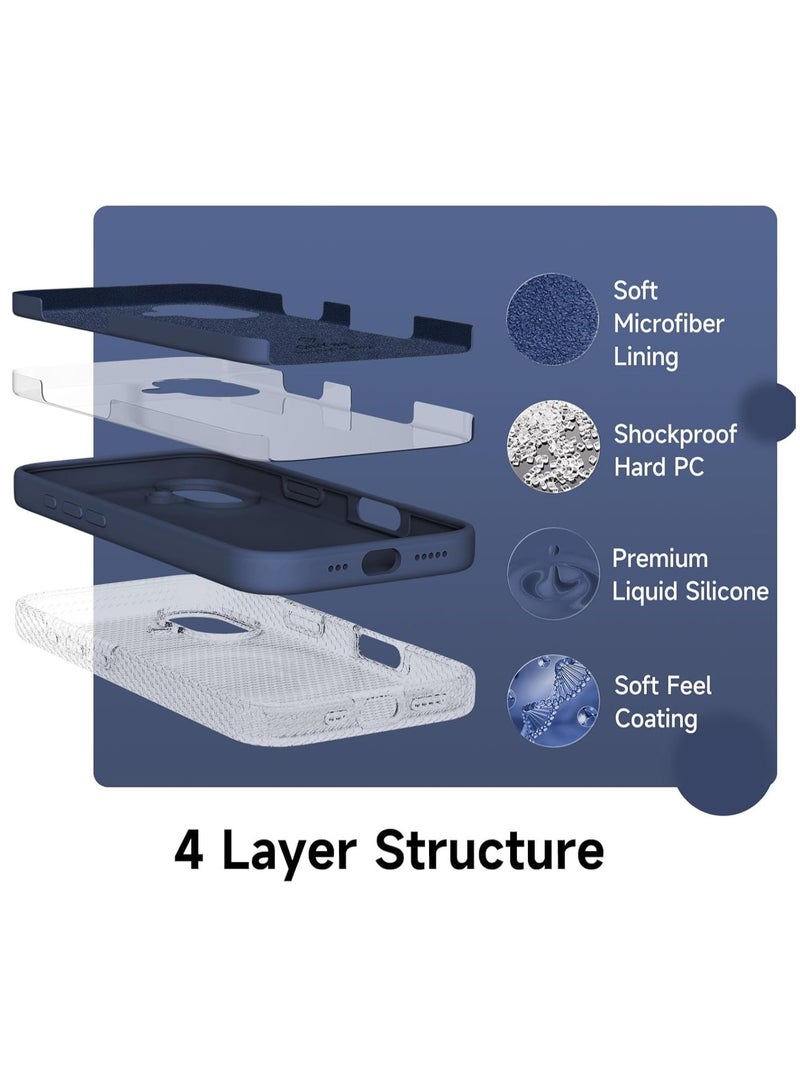 Soft Microfiber Lining

Shockproof Hard PC

Premium Liquid Silicone

Soft Feel Coating

4 Layer Structure