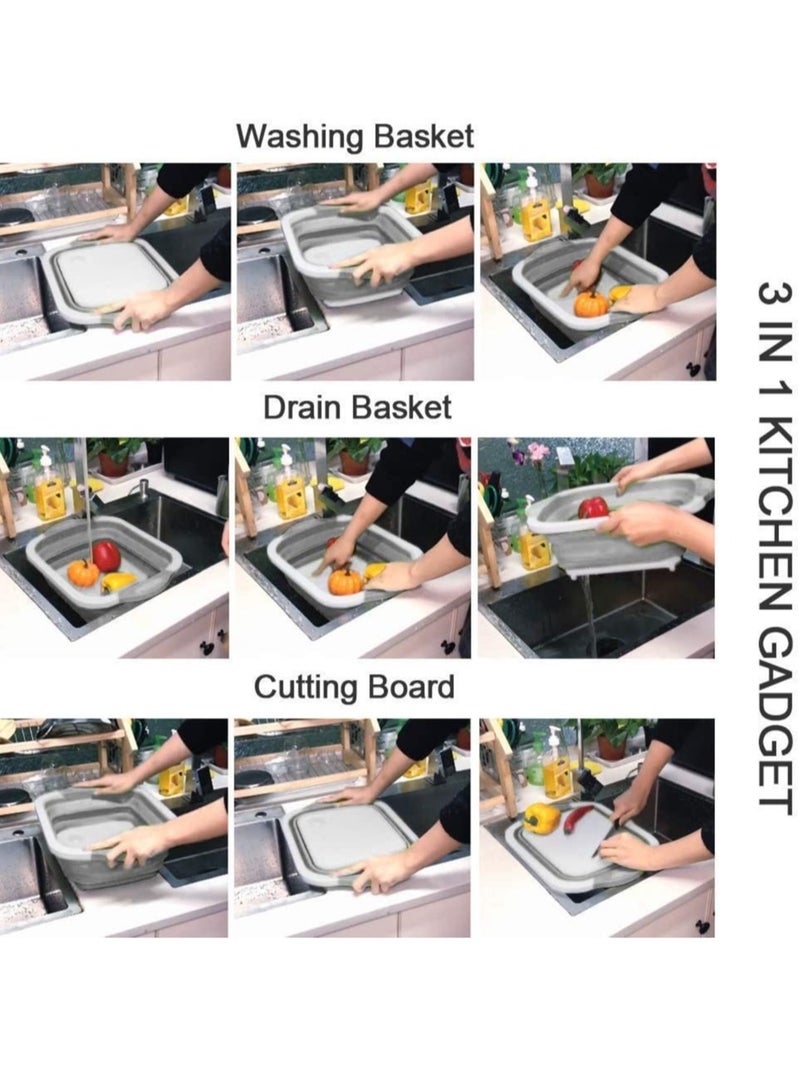 Washing Basket

Drain Basket

Cutting Board

3 IN 1 KITCHEN GADGET