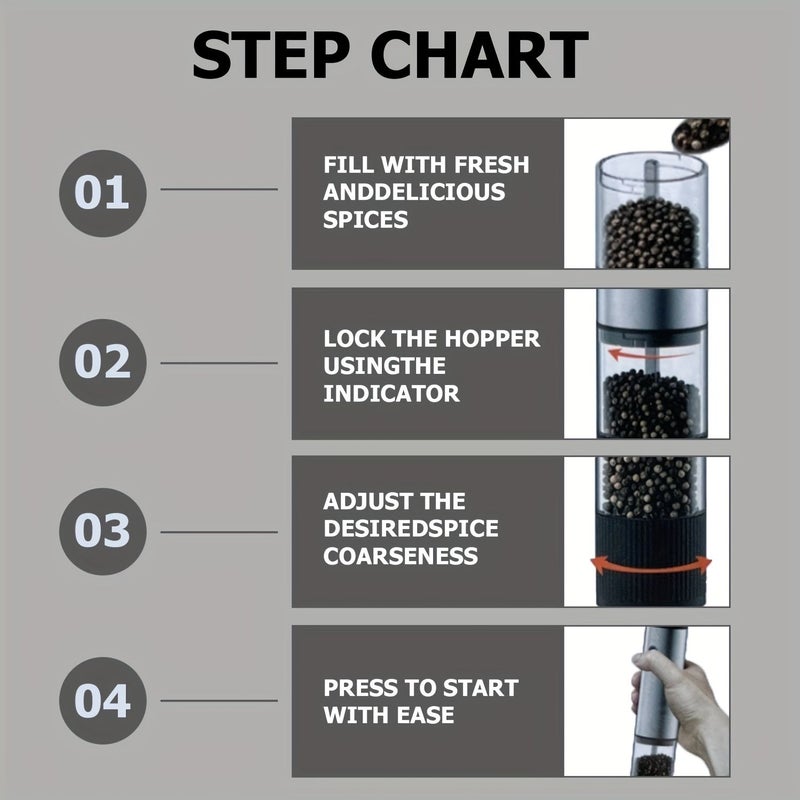 STEP CHART

01

FILL WITH FRESH ANDDELICIOUS SPICES

02

LOCK THE HOPPER USINGTHE INDICATOR

03

ADJUST THE DESIREDSPICE COARSENESS

04

PRESS TO START WITH EASE