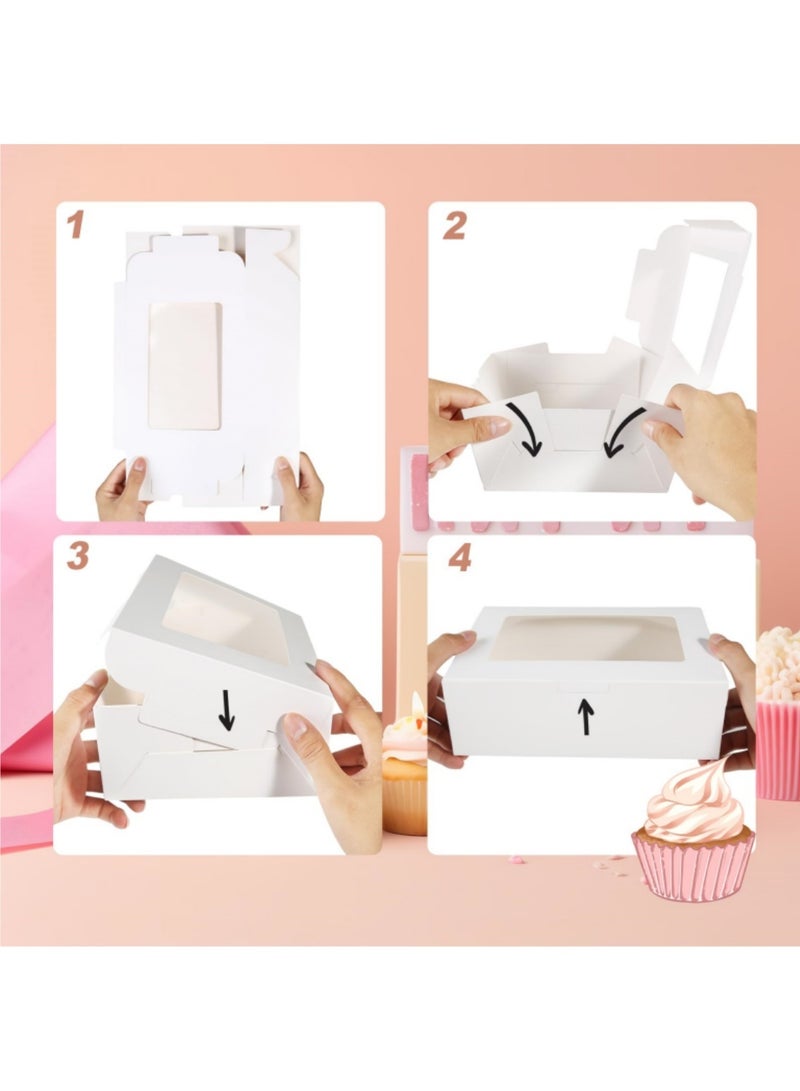 1

2

3

4