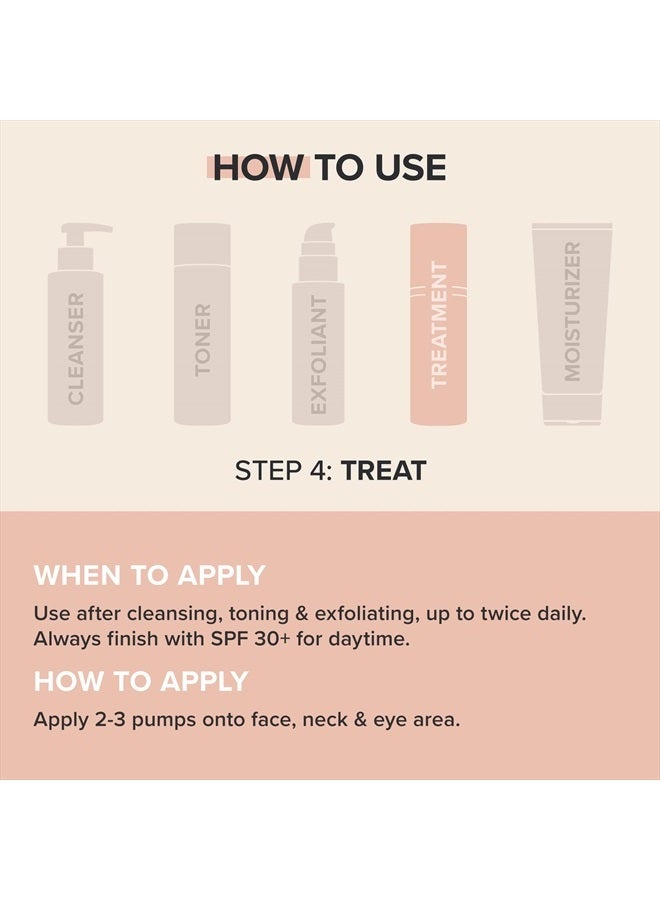 HOW TO USE

CLEANSER

TONER

EXFOLIANT

TREATMENT

MOISTURIZER

STEP 4: TREAT

WHEN TO APPLY

Use after cleansing, toning & exfoliating, up to twice daily. Always finish with SPF 30+ for daytime.

HOW TO APPLY

Apply 2-3 pumps onto face, neck & eye area.