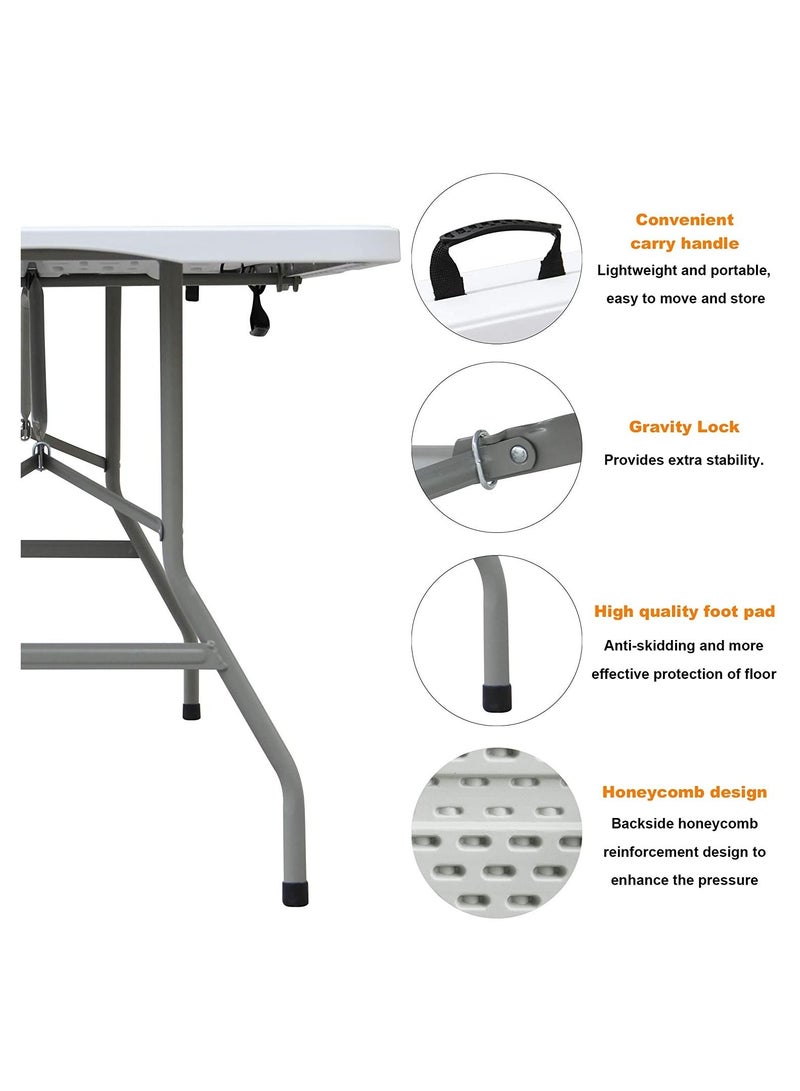 Convenient carry handle

Lightweight and portable, easy to move and store

Gravity Lock

Provides extra stability.

High quality foot pad

Anti-skidding and more effective protection of floor

Honeycomb design

Backside honeycomb reinforcement design to enhance the pressure