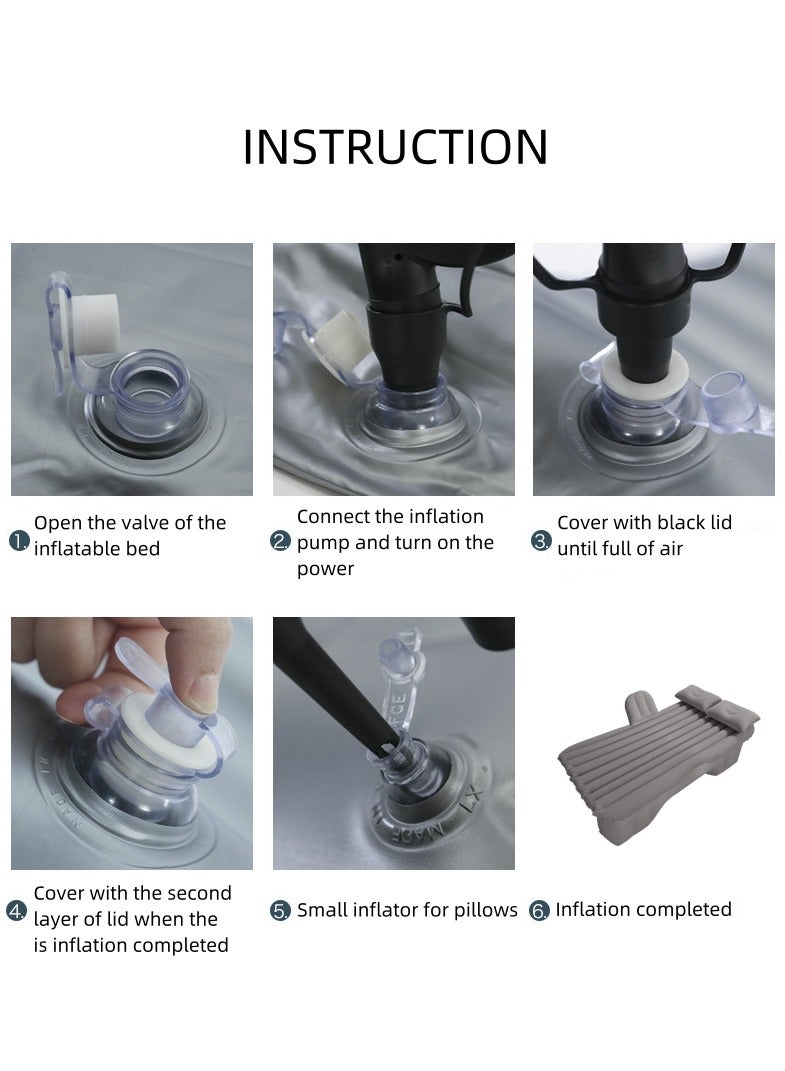 INSTRUCTION

1. Open the valve of the inflatable bed

2. Connect the inflation pump and turn on the power

3. Cover with black lid until full of air

4. Cover with the second layer of lid when the is inflation completed

5. Small inflator for pillows

6. Inflation completed