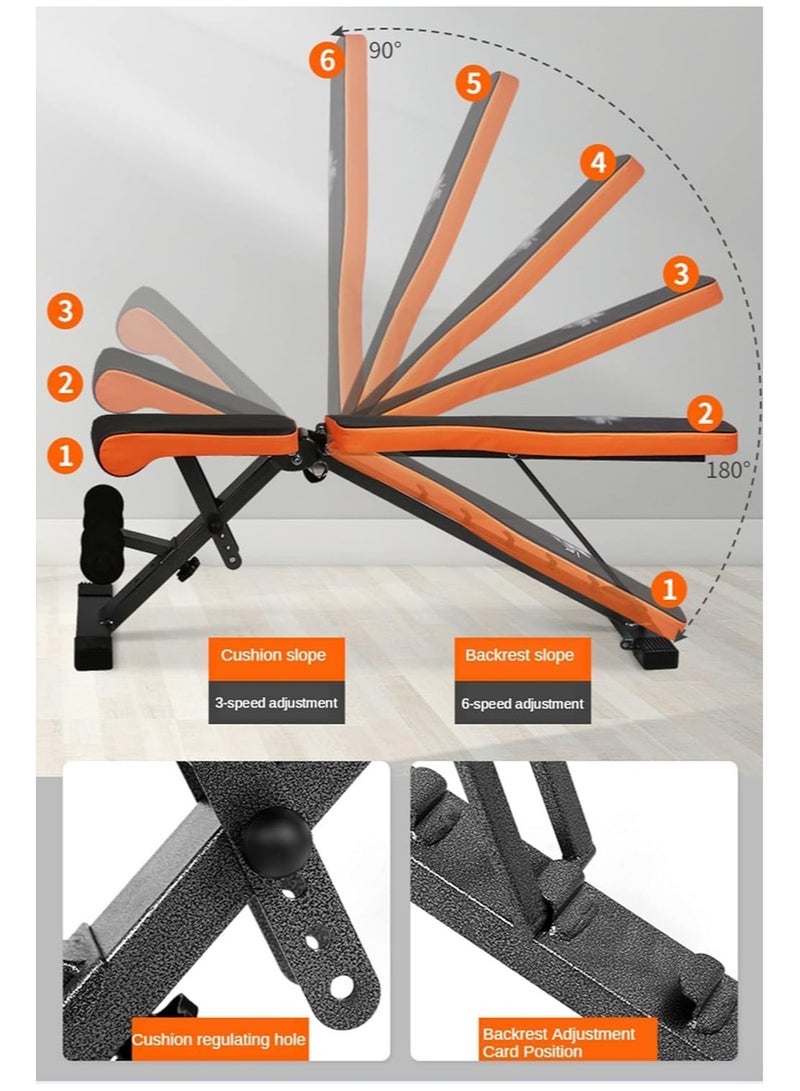 6
90°
5
4
3
3
2
2
1
180°
1

Cushion slope
3-speed adjustment

Backrest slope
6-speed adjustment

Cushion regulating hole

Backrest Adjustment Card Position