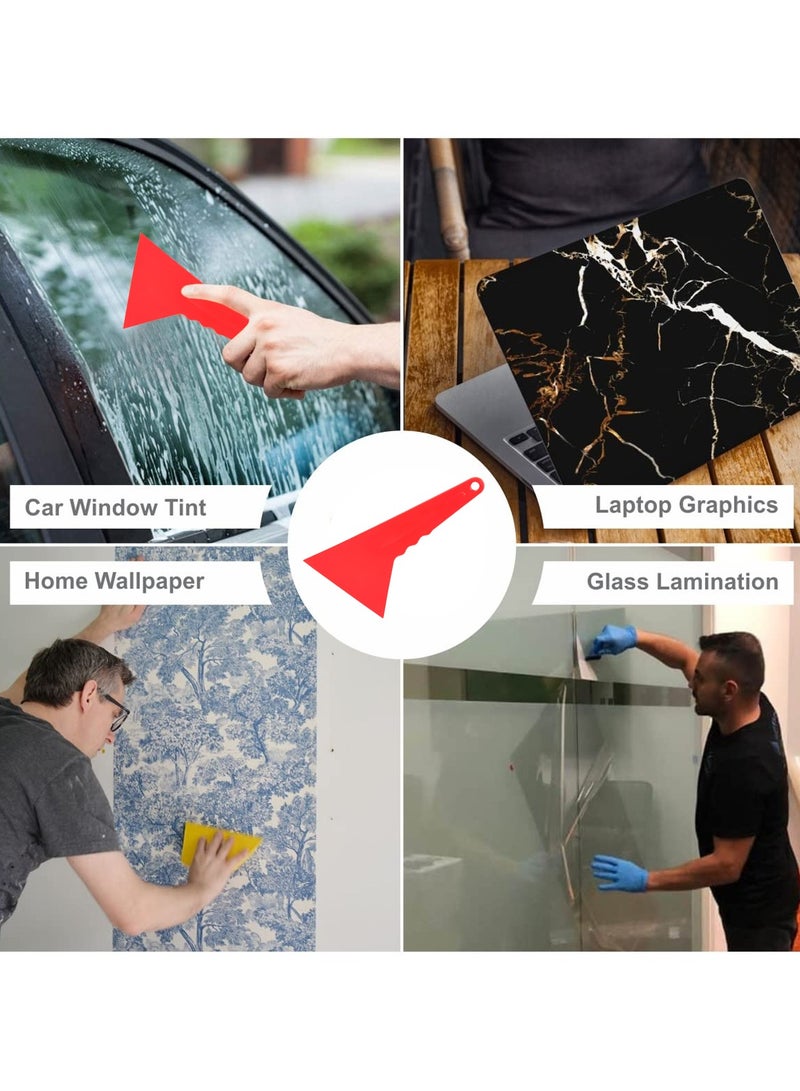 Car Window Tint

Laptop Graphics

Home Wallpaper

Glass Lamination