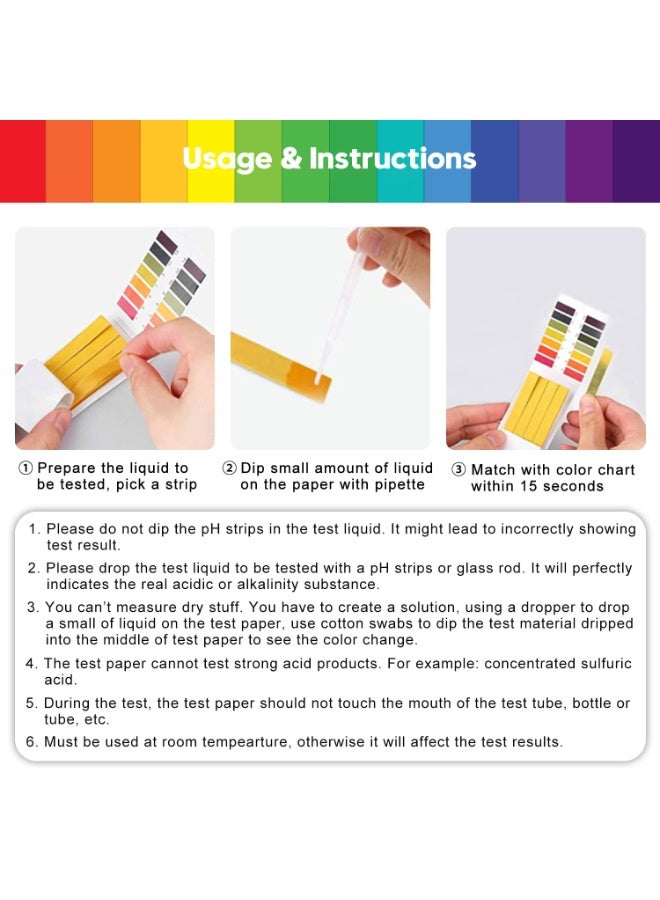 Usage & Instructions

① Prepare the liquid to be tested, pick a strip

② Dip small amount of liquid on the paper with pipette

③ Match with color chart within 15 seconds

1. Please do not dip the pH strips in the test liquid. It might lead to incorrectly showing test result.

2. Please drop the test liquid to be tested with a pH strips or glass rod. It will perfectly indicates the real acidic or alkalinity substance.

3. You can't measure dry stuff. You have to create a solution, using a dropper to drop a small of liquid on the test paper, use cotton swabs to dip the test material dripped into the middle of test paper to see the color change.

4. The test paper cannot test strong acid products. For example: concentrated sulfuric acid.

5. During the test, the test paper should not touch the mouth of the test tube, bottle or tube, etc.

6. Must be used at room tempearture, otherwise it will affect the test results.