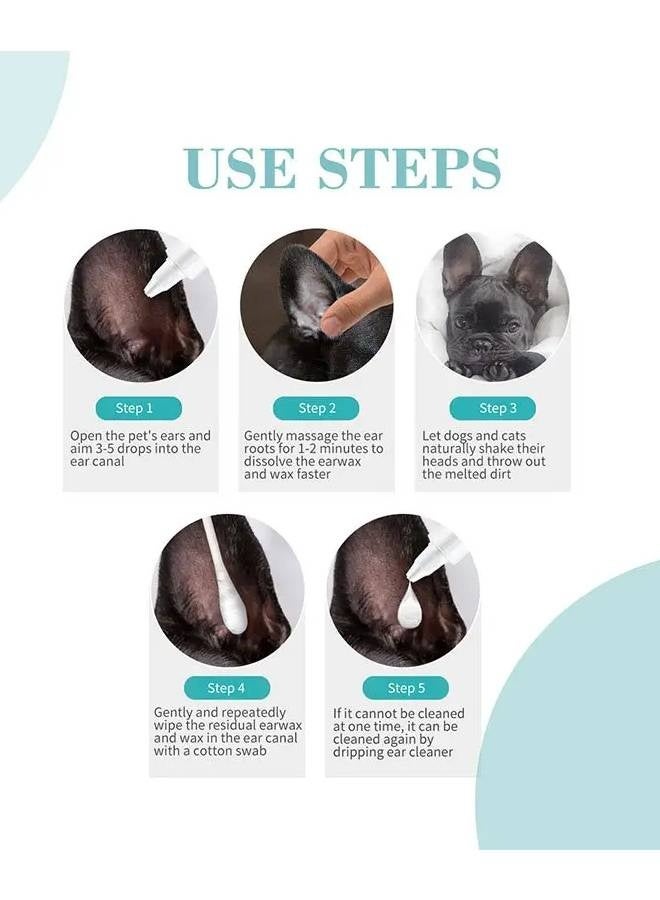 USE STEPS

Step 1

Open the pet's ears and aim 3-5 drops into the ear canal

Step 2

Gently massage the ear roots for 1-2 minutes to dissolve the earwax and wax faster

Step 3

Let dogs and cats naturally shake their heads and throw out the melted dirt

Step 4

Gently and repeatedly wipe the residual earwax and wax in the ear canal with a cotton swab

Step 5

If it cannot be cleaned at one time, it can be cleaned again by dripping ear cleaner