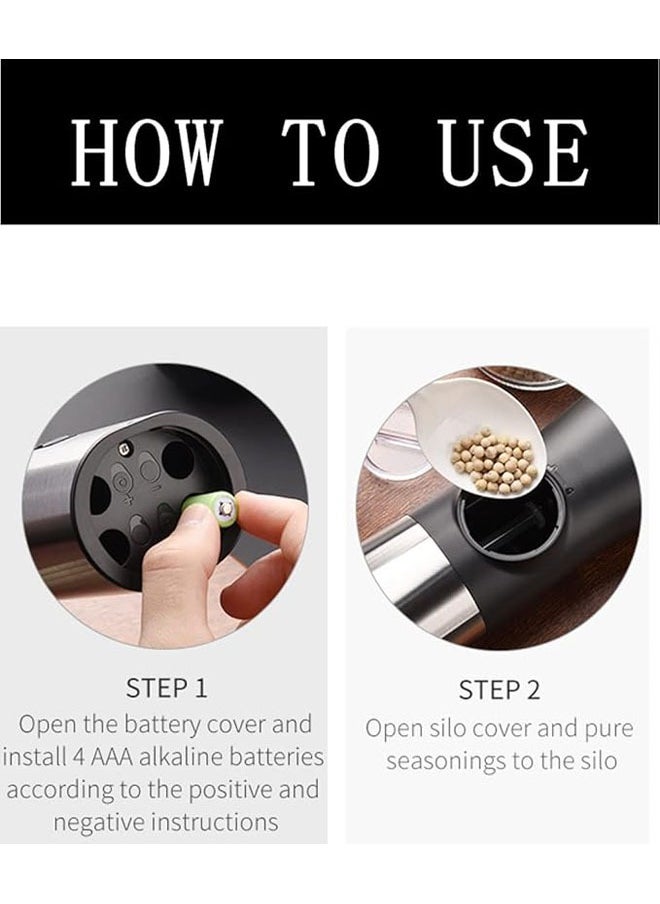 HOW TO USE

STEP 1
Open the battery cover and install 4 AAA alkaline batteries according to the positive and negative instructions

STEP 2
Open silo cover and pure seasonings to the silo