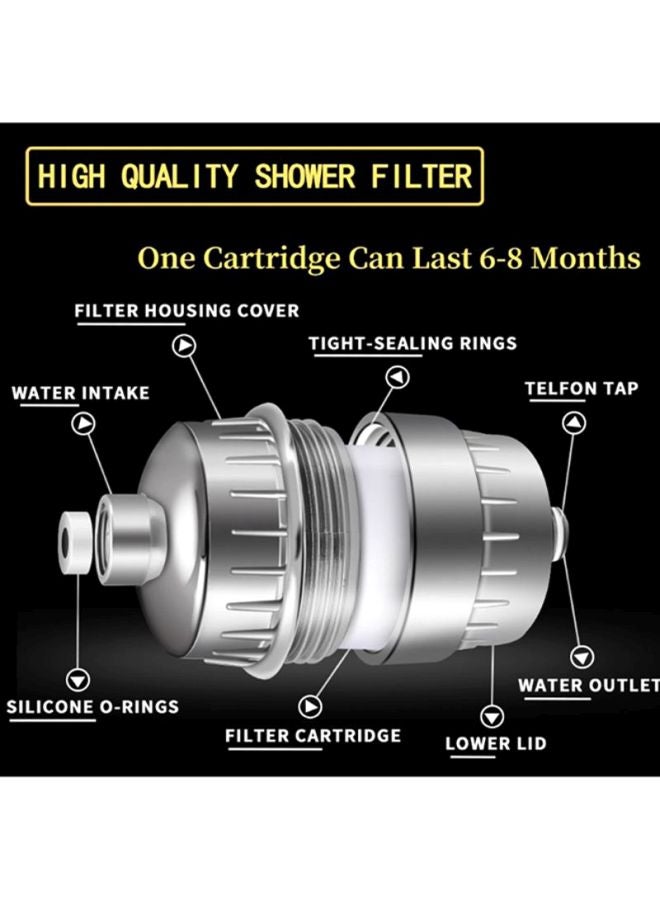 HIGH QUALITY SHOWER FILTER

One Cartridge Can Last 6-8 Months

FILTER HOUSING COVER

TIGHT-SEALING RINGS

WATER INTAKE

TELFON TAP

SILICONE O-RINGS

FILTER CARTRIDGE

LOWER LID

WATER OUTLET