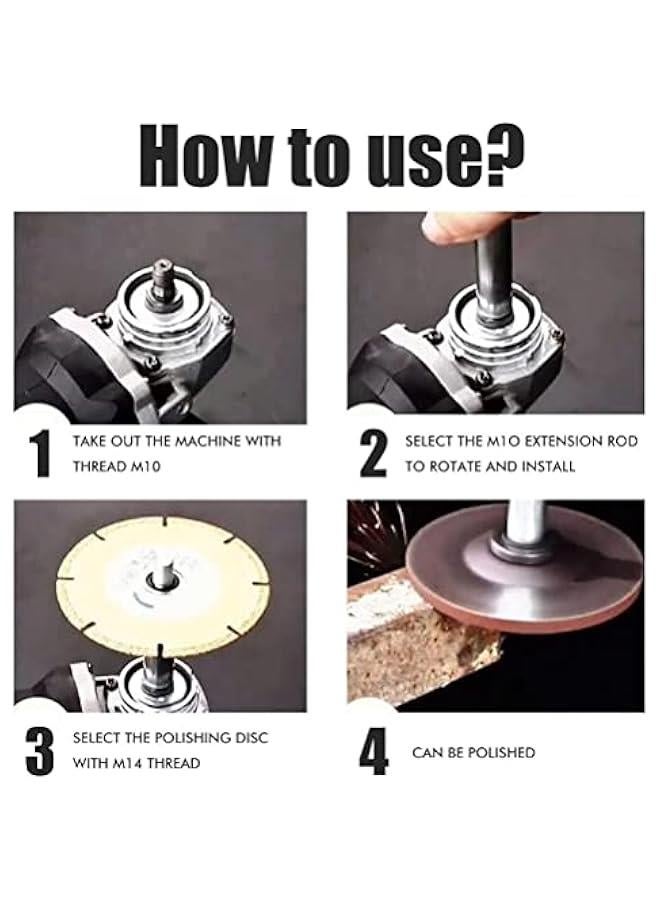 How to use?

1 TAKE OUT THE MACHINE WITH THREAD M10

2 SELECT THE M10 EXTENSION ROD TO ROTATE AND INSTALL

3 SELECT THE POLISHING DISC WITH M14 THREAD

4 CAN BE POLISHED