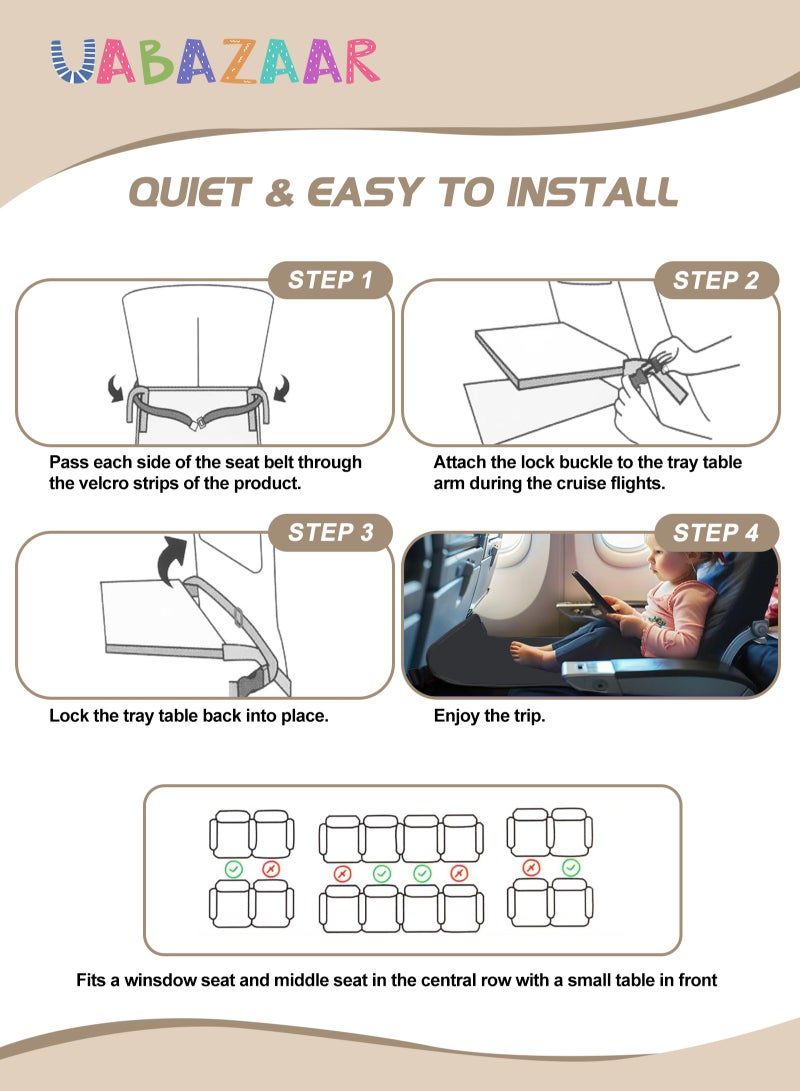 UABAZAAR

QUIET & EASY TO INSTALL

STEP 1

Pass each side of the seat belt through the velcro strips of the product.

STEP 2

Attach the lock buckle to the tray table arm during the cruise flights.

STEP 3

Lock the tray table back into place.

STEP 4

Enjoy the trip.

Fits a winsdow seat and middle seat in the central row with a small table in front