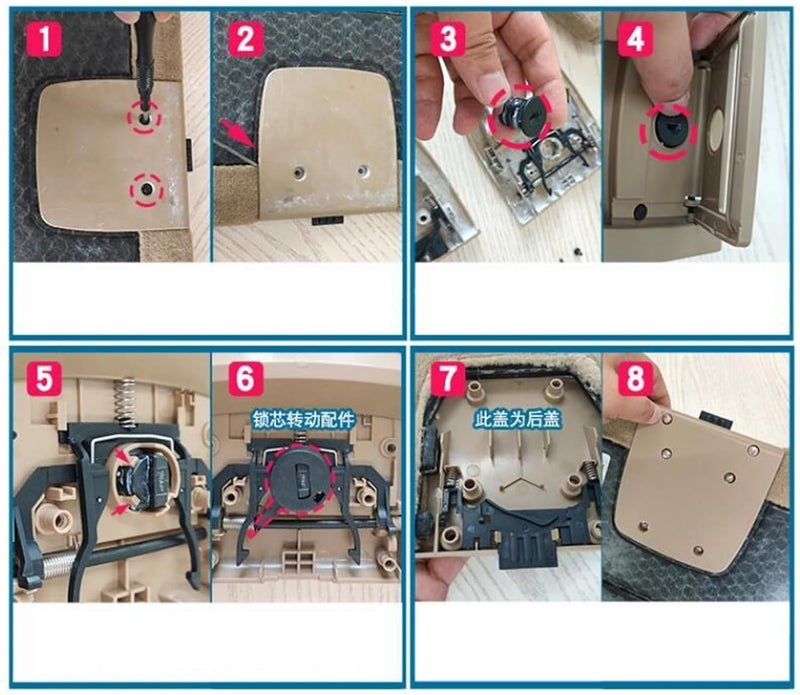 1

2

3

4

5

6

锁芯转动配件

7

此盖为后盖

8