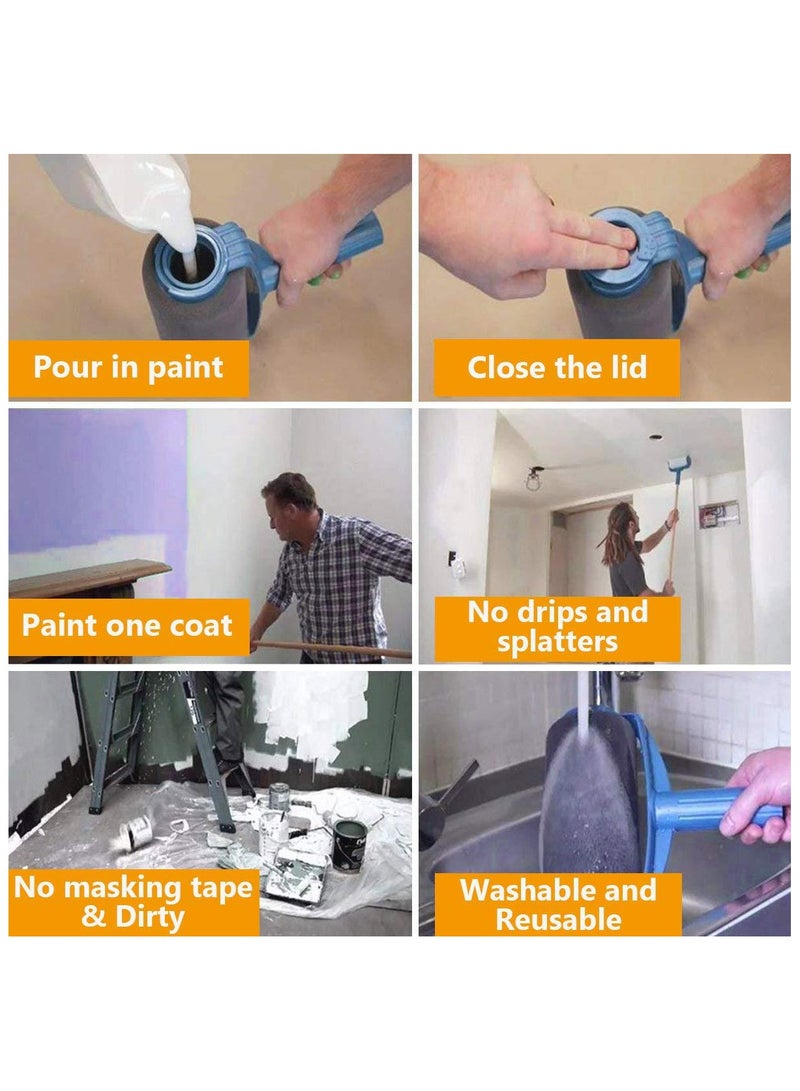 Pour in paint

Close the lid

Paint one coat

No drips and splatters

No masking tape & Dirty

Washable and Reusable