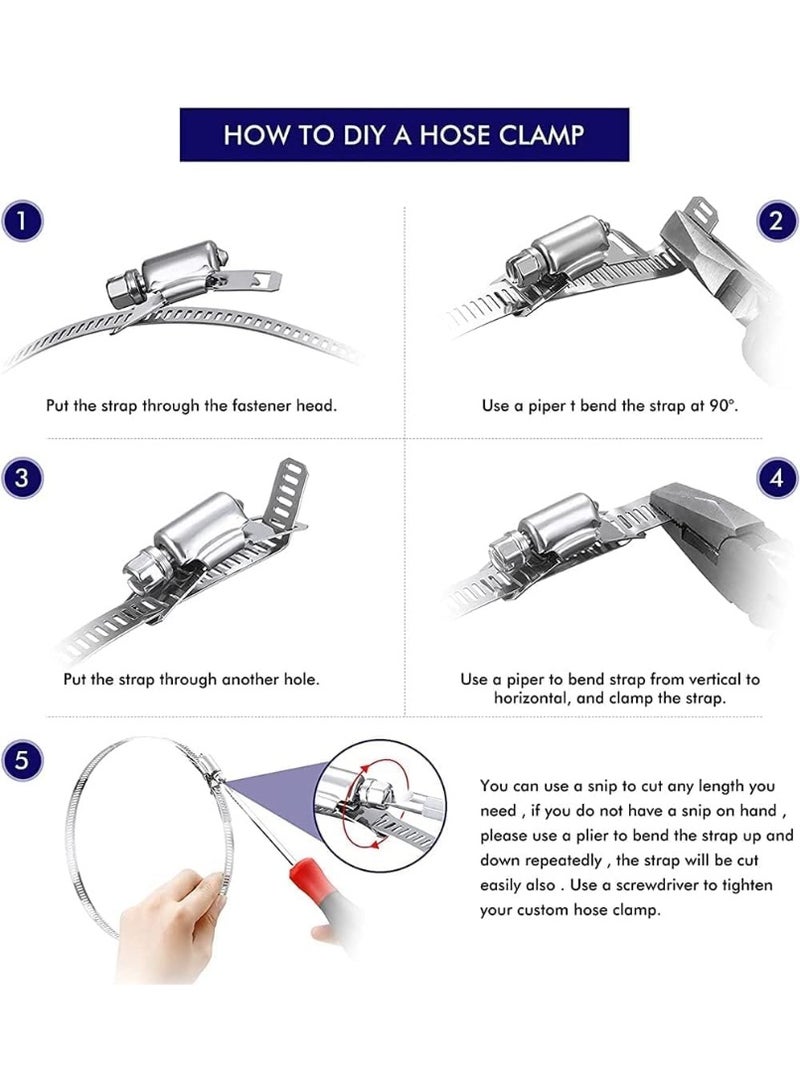 HOW TO DIY A HOSE CLAMP

1

Put the strap through the fastener head.

2

Use a piper t bend the strap at 90°.

3

Put the strap through another hole.

4

Use a piper to bend strap from vertical to horizontal, and clamp the strap.

5

You can use a snip to cut any length you need , if you do not have a snip on hand , please use a plier to bend the strap up and down repeatedly , the strap will be cut easily also . Use a screwdriver to tighten your custom hose clamp.