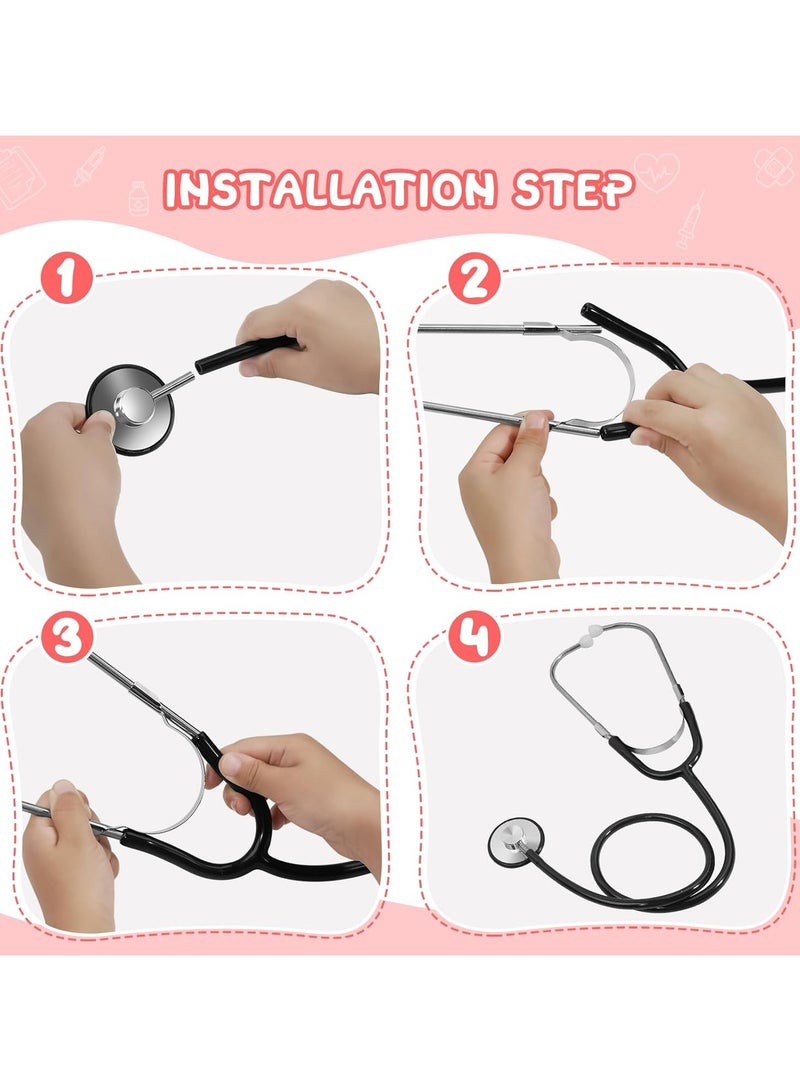 INSTALLATION STEP

1

2

3

4