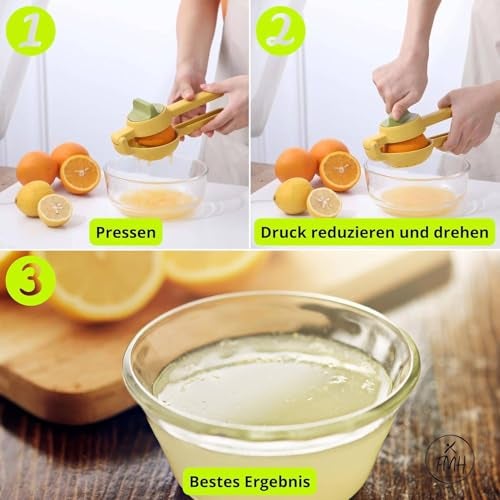 1

Pressen

2

Druck reduzieren und drehen

3

Bestes Ergebnis

FMH