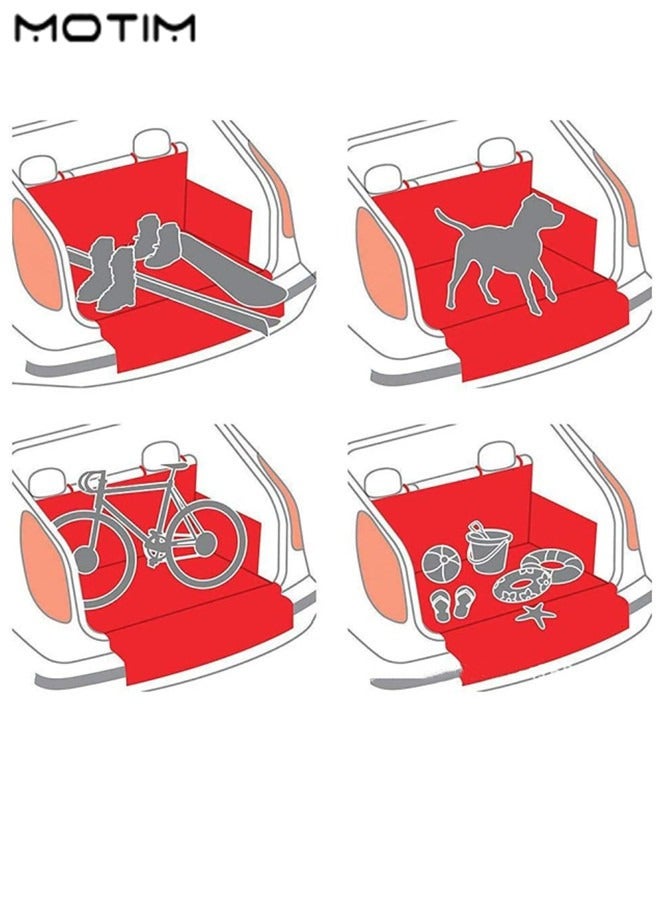 MOTIM