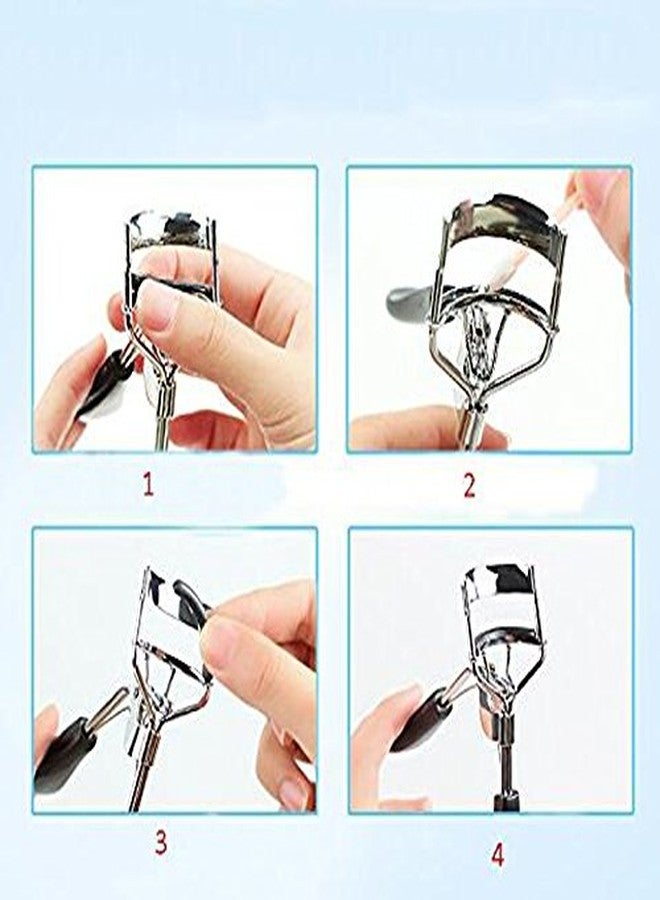 1

2

3

4