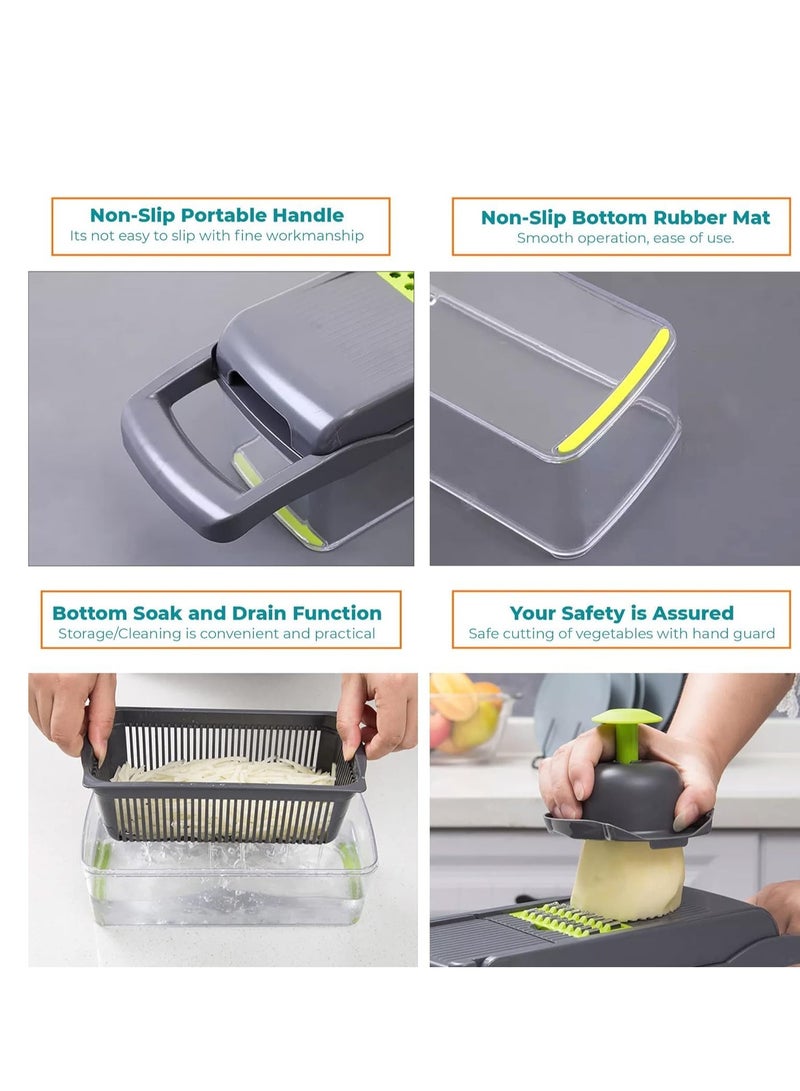 Non-Slip Portable Handle
Its not easy to slip with fine workmanship

Non-Slip Bottom Rubber Mat
Smooth operation, ease of use.

Bottom Soak and Drain Function
Storage/Cleaning is convenient and practical

Your Safety is Assured
Safe cutting of vegetables with hand guard