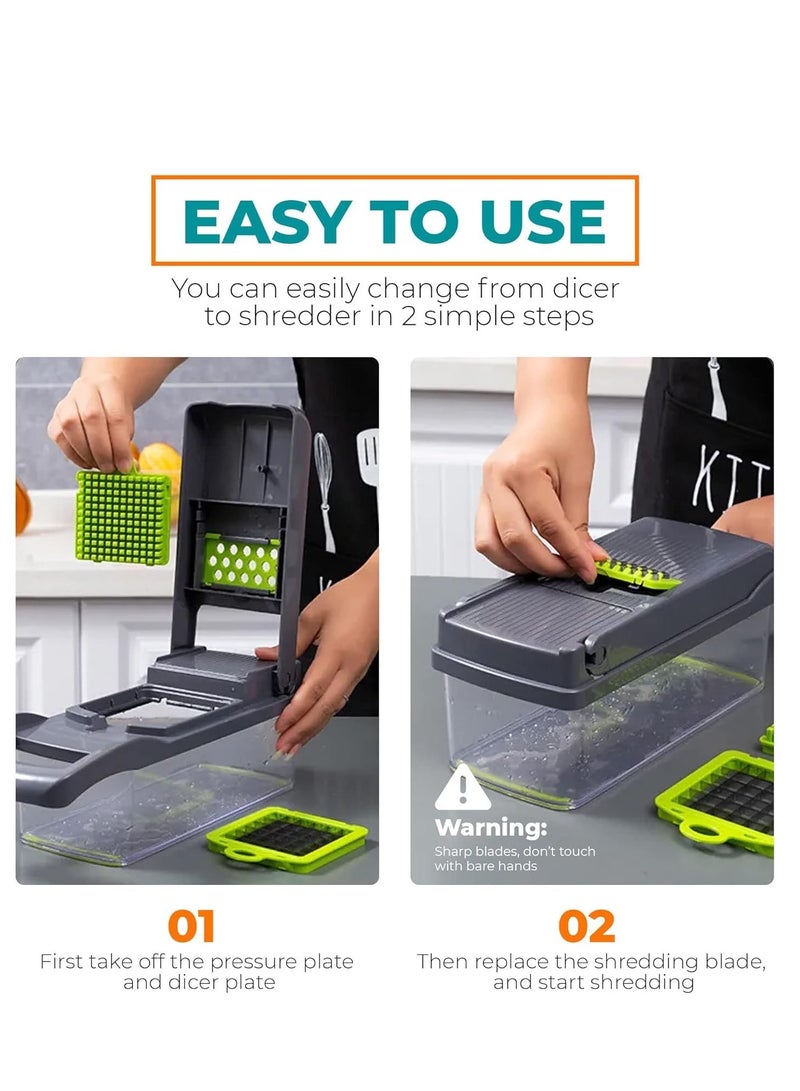 EASY TO USE

You can easily change from dicer to shredder in 2 simple steps

KIT

Warning:
Sharp blades, don't touch with bare hands

01
First take off the pressure plate and dicer plate

02
Then replace the shredding blade, and start shredding