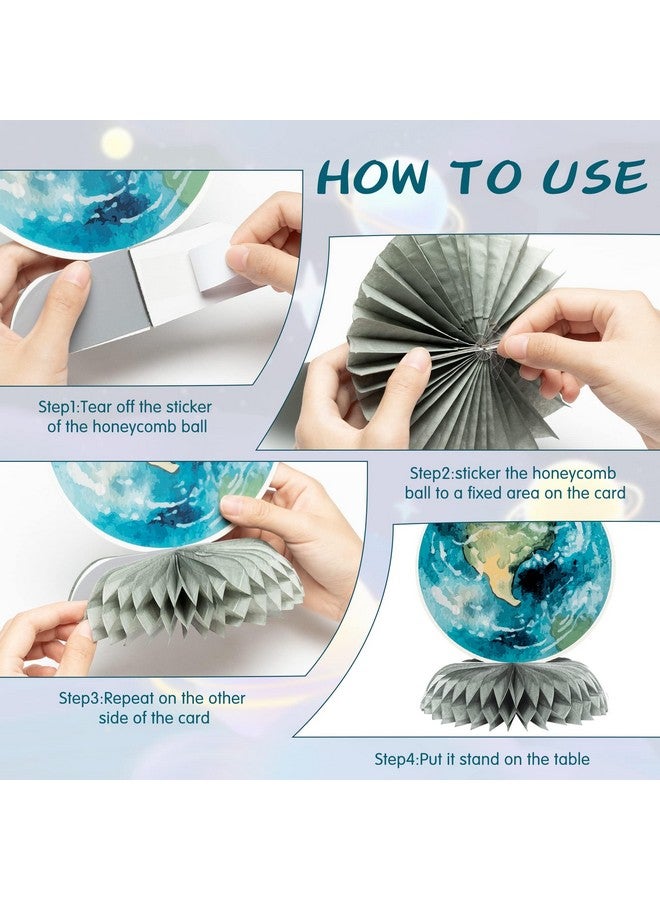 HOW TO USE

Step1:Tear off the sticker of the honeycomb ball

Step2:sticker the honeycomb ball to a fixed area on the card

Step3:Repeat on the other side of the card

Step4:Put it stand on the table