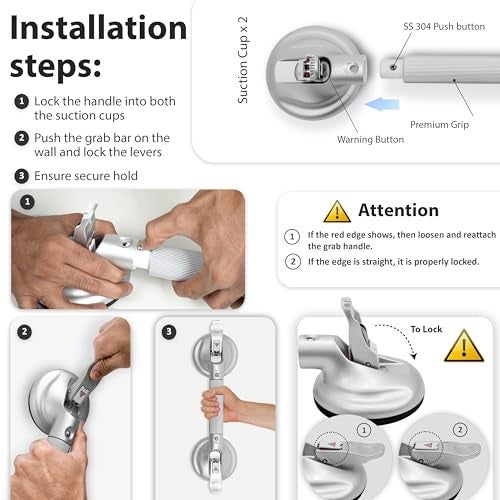 Installation steps:

1 Lock the handle into both the suction cups

2 Push the grab bar on the wall and lock the levers

3 Ensure secure hold

Suction Cup x 2

SS 304 Push button

Premium Grip

Warning Button

1

Attention

1 If the red edge shows, then loosen and reattach the grab handle.

2 If the edge is straight, it is properly locked.

2

3

To Lock

1

2