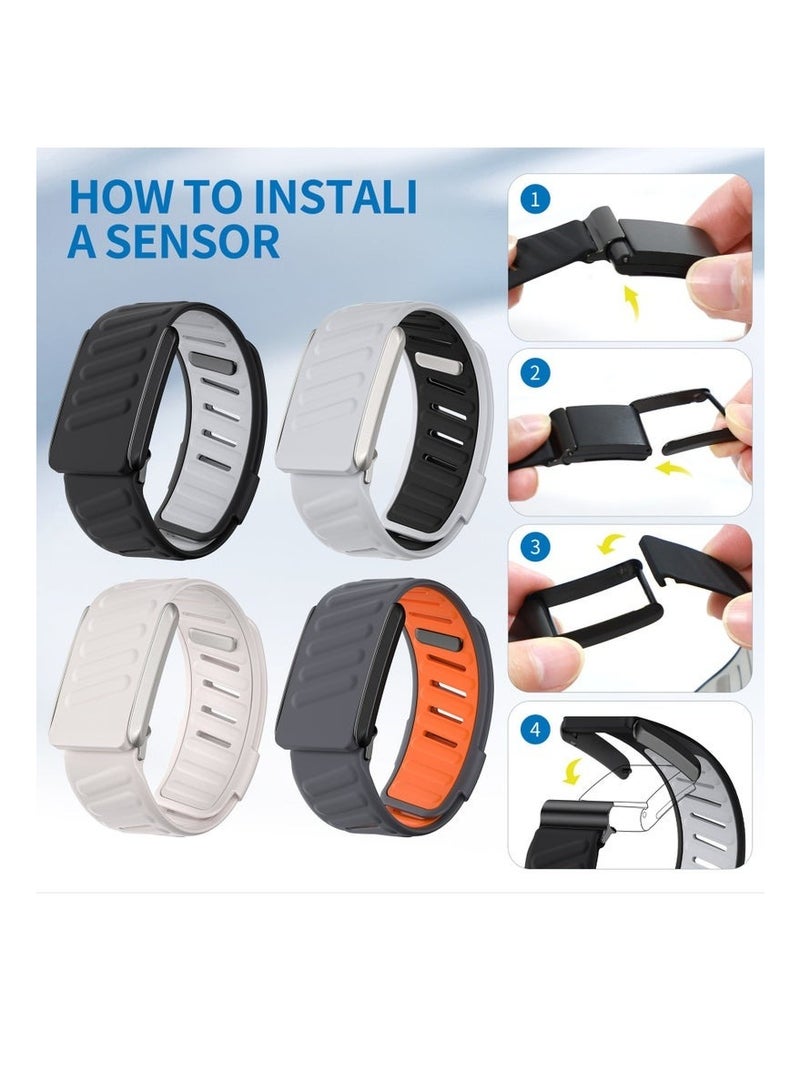 HOW TO INSTALI
A SENSOR

1

2

3

4