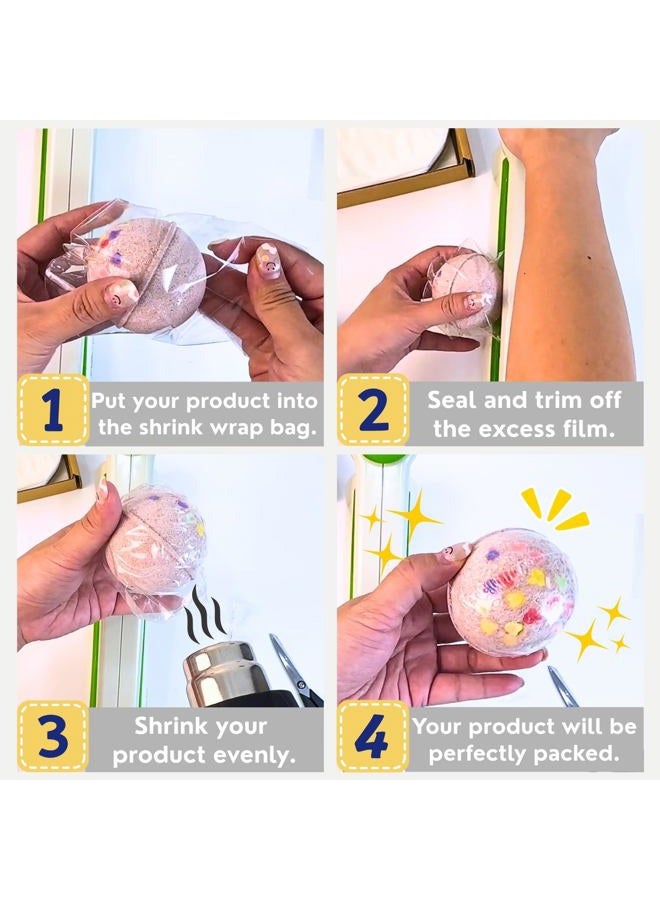 1 Put your product into the shrink wrap bag.

2 Seal and trim off the excess film.

3 Shrink your product evenly.

4 Your product will be perfectly packed.