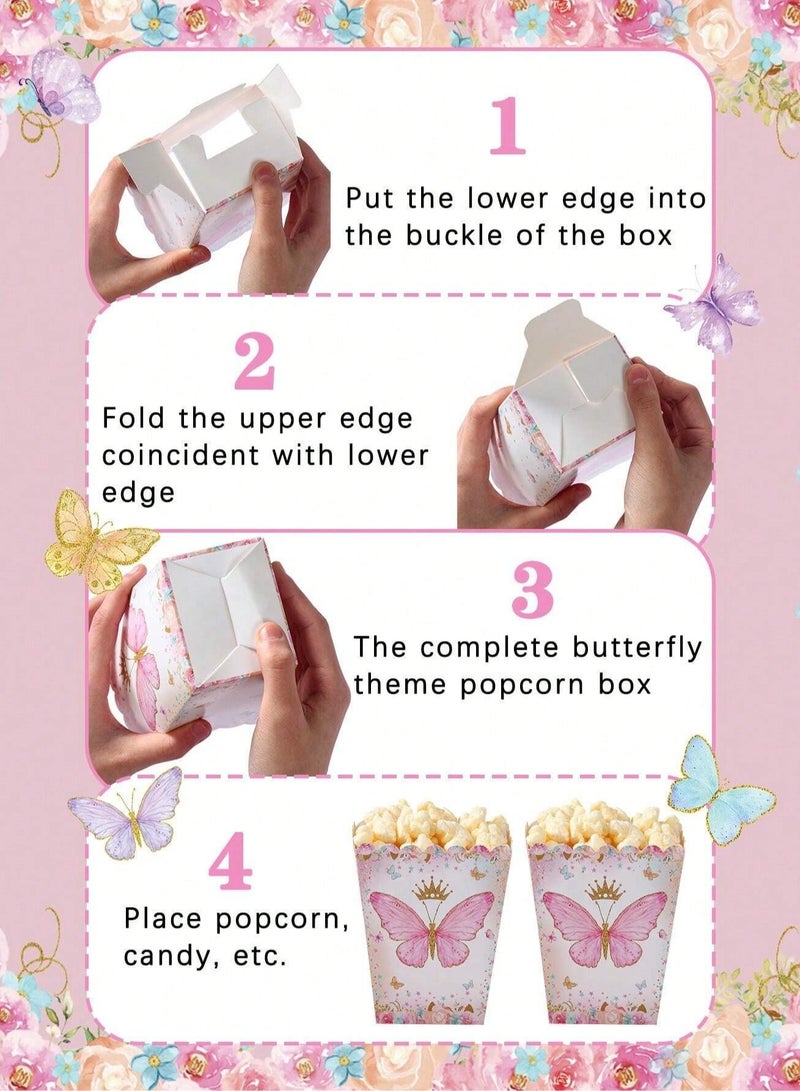 1

Put the lower edge into the buckle of the box

2

Fold the upper edge coincident with lower edge

3

The complete butterfly theme popcorn box

4

Place popcorn, candy, etc.